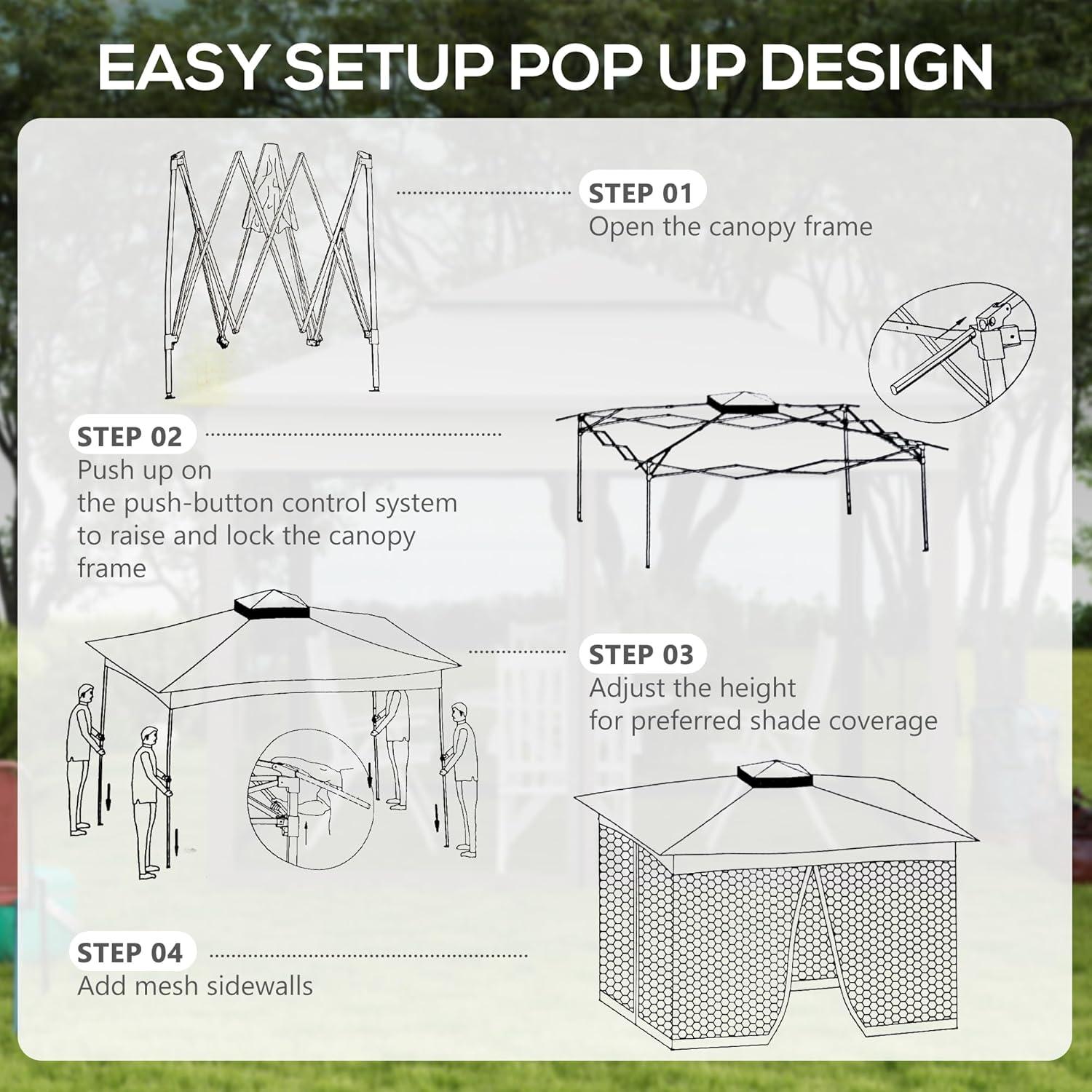 EASY SETUP POP UP DESIGN

STEP 01
Open the canopy frame

STEP 02
Push up on the push-button control system to raise and lock the canopy frame

STEP 03
Adjust the height for preferred shade coverage

STEP 04
Add mesh sidewalls