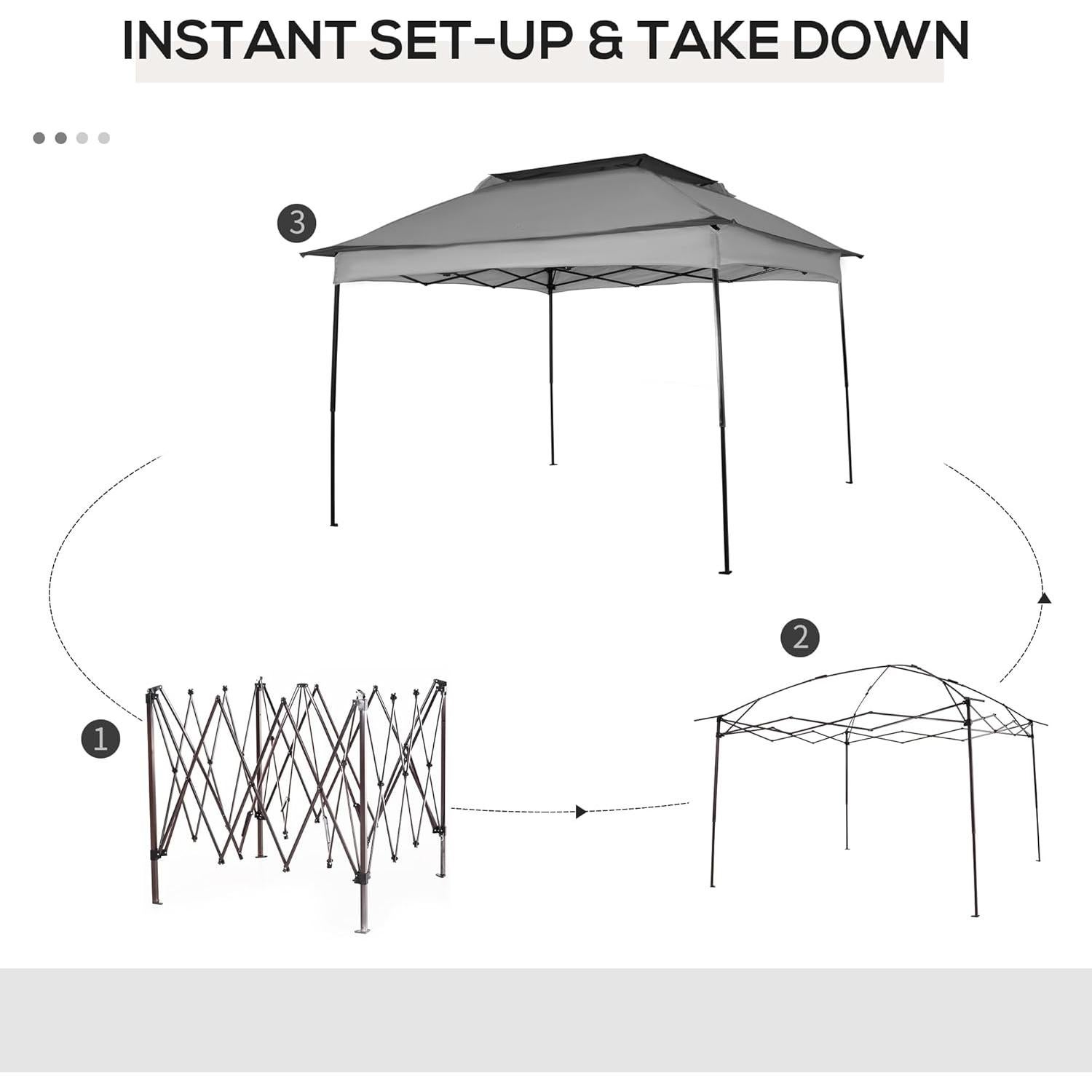 INSTANT SET-UP & TAKE DOWN

3

2

1