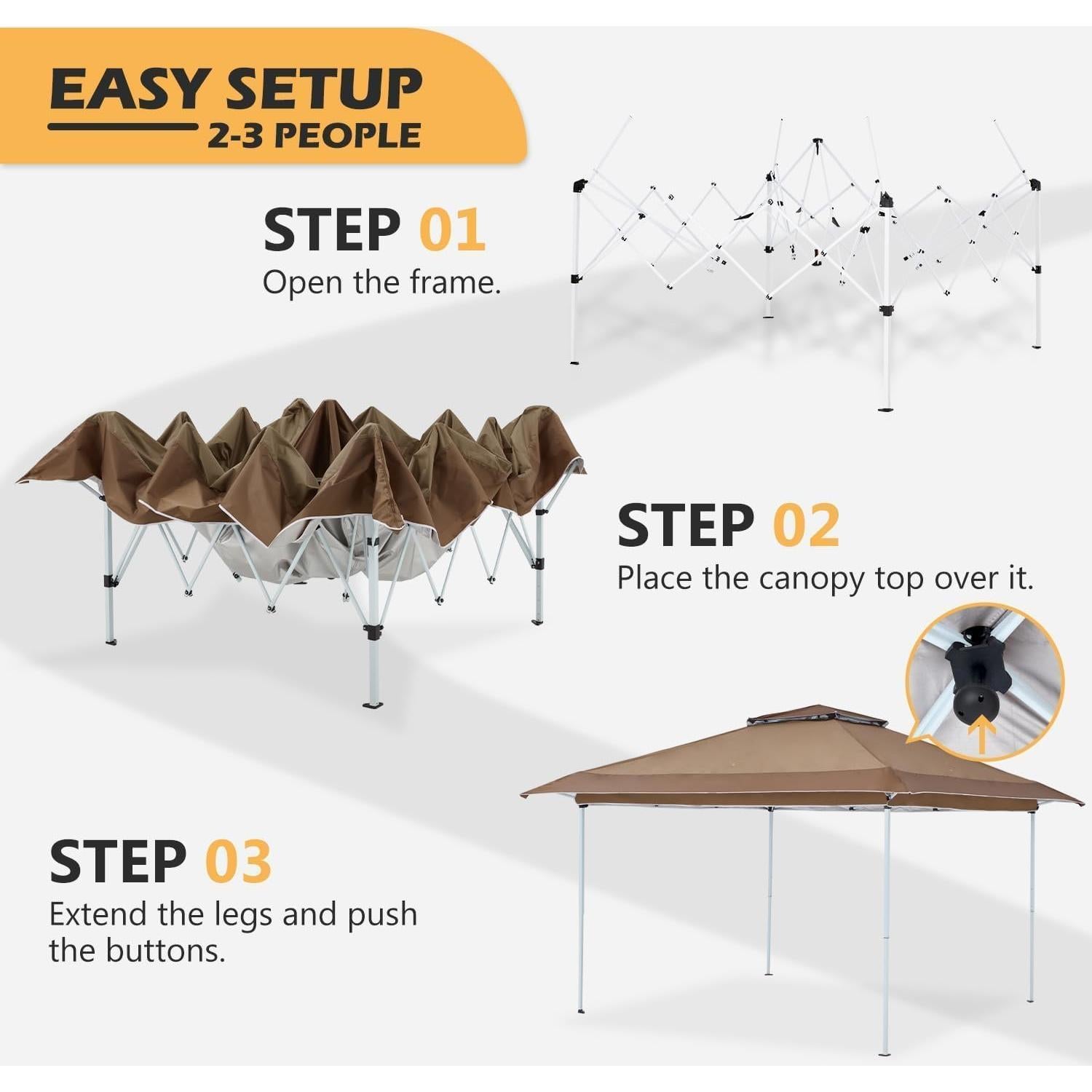 EASY SETUP
2-3 PEOPLE

STEP 01
Open the frame.

STEP 02
Place the canopy top over it.

STEP 03
Extend the legs and push the buttons.