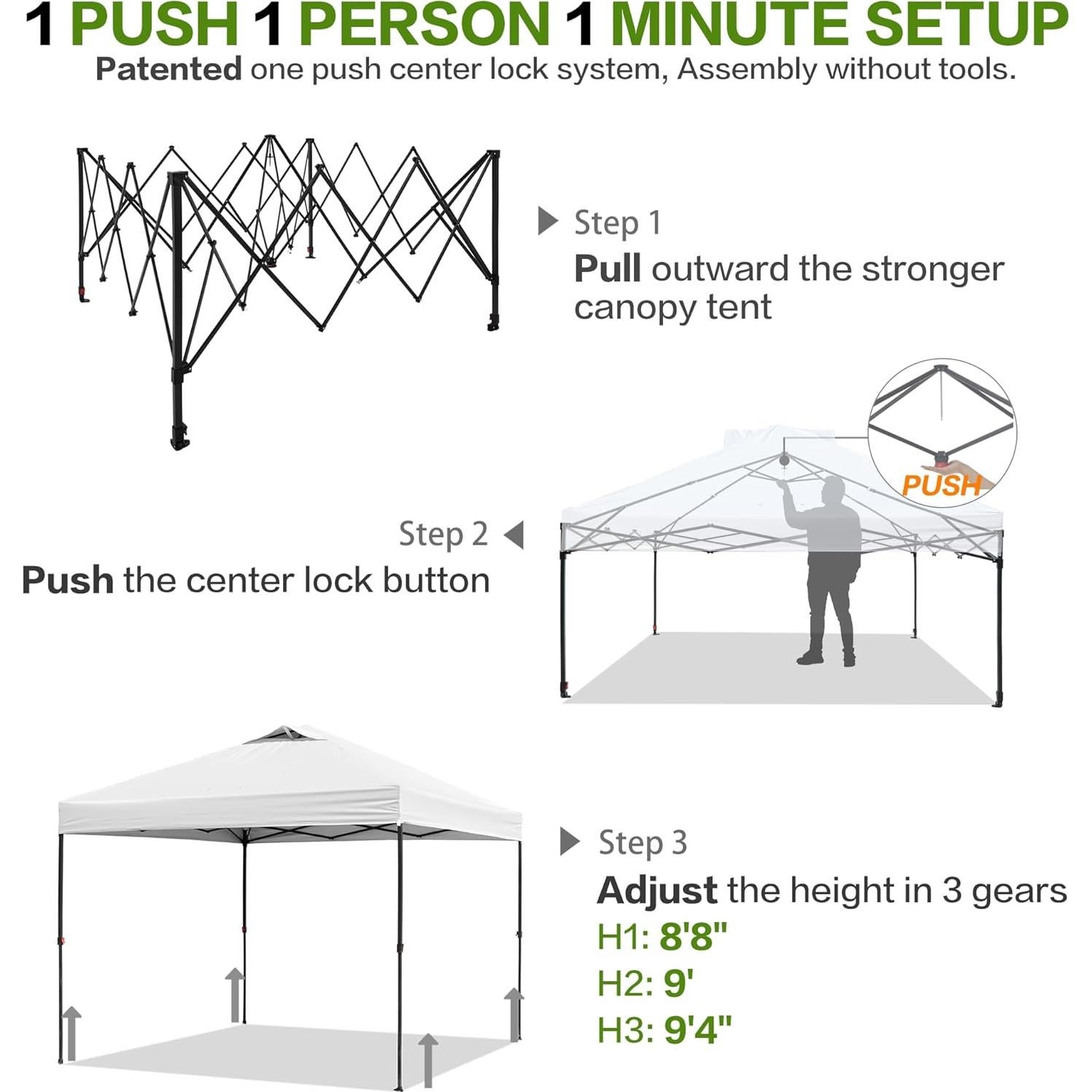 1 PUSH 1 PERSON 1 MINUTE SETUP
Patented one push center lock system, Assembly without tools.

Step 1
Pull outward the stronger canopy tent

PUSH

Step 2
Push the center lock button

Step 3
Adjust the height in 3 gears
H1: 8'8"
H2: 9'
H3: 9'4"