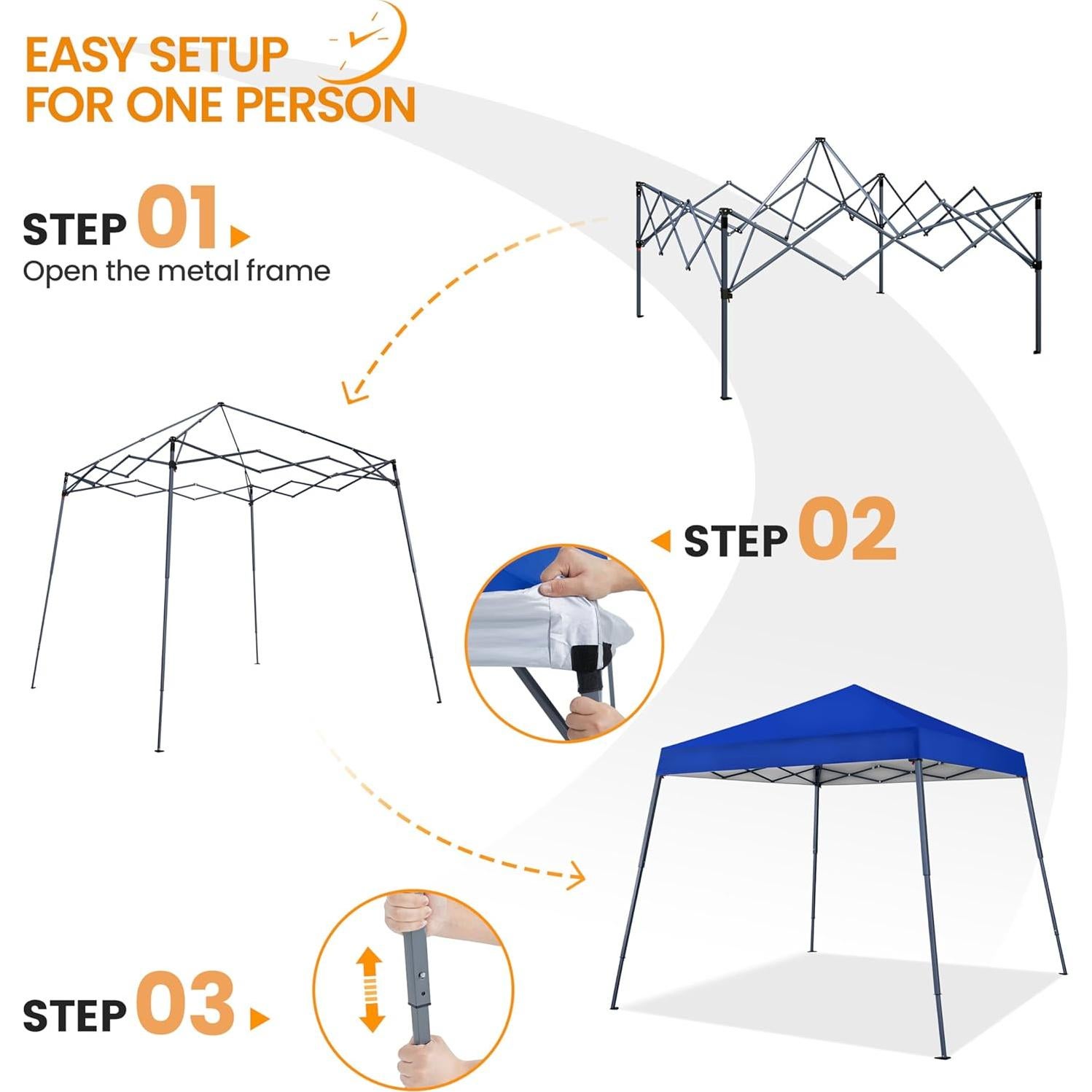 EASY SETUP
FOR ONE PERSON

STEP 01
Open the metal frame

STEP 02

STEP 03