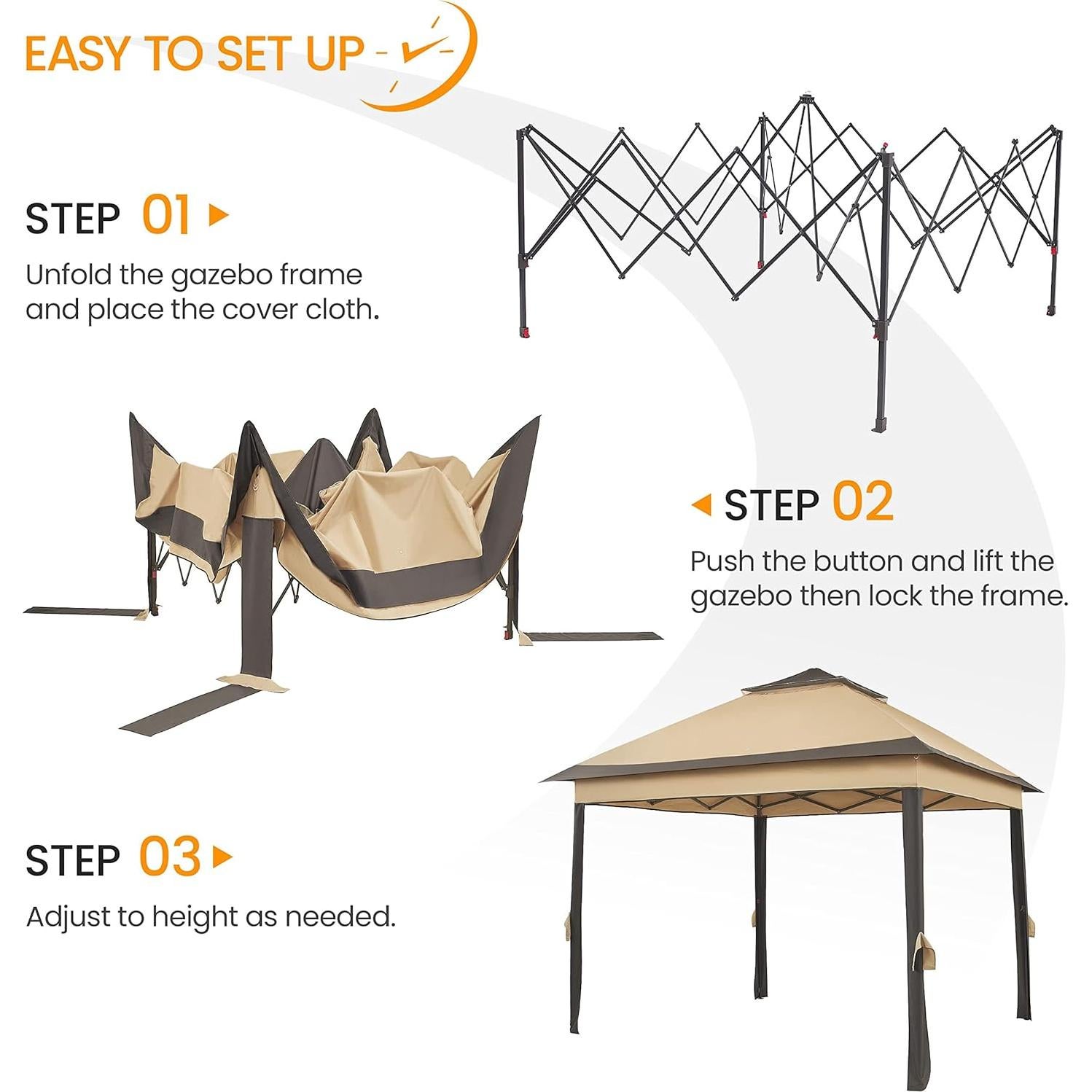 EASY TO SET UP

STEP 01

Unfold the gazebo frame and place the cover cloth.

STEP 02

Push the button and lift the gazebo then lock the frame.

STEP 03

Adjust to height as needed.