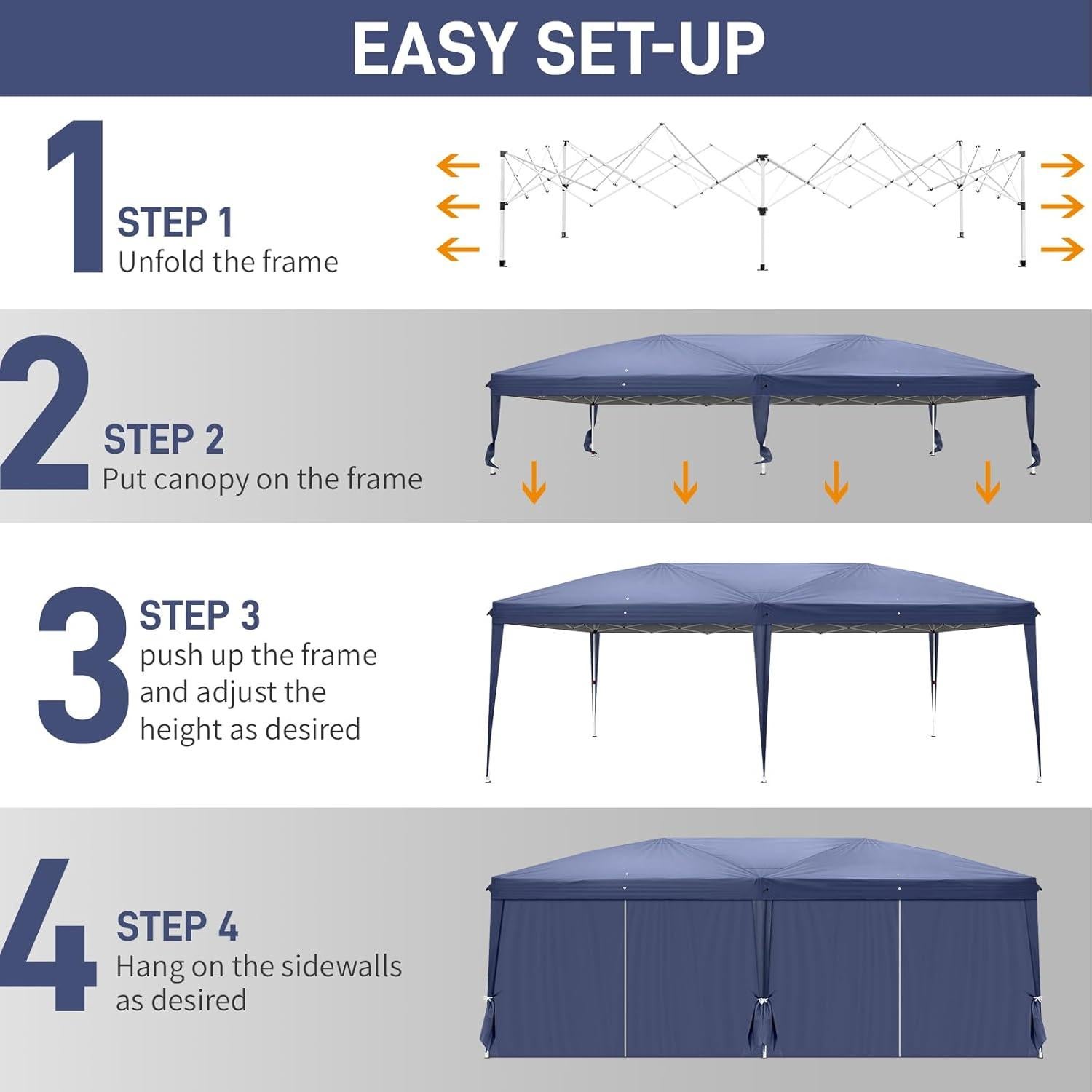 EASY SET-UP

1
STEP 1
Unfold the frame

2
STEP 2
Put canopy on the frame

3
STEP 3
push up the frame and adjust the height as desired

4
STEP 4
Hang on the sidewalls as desired