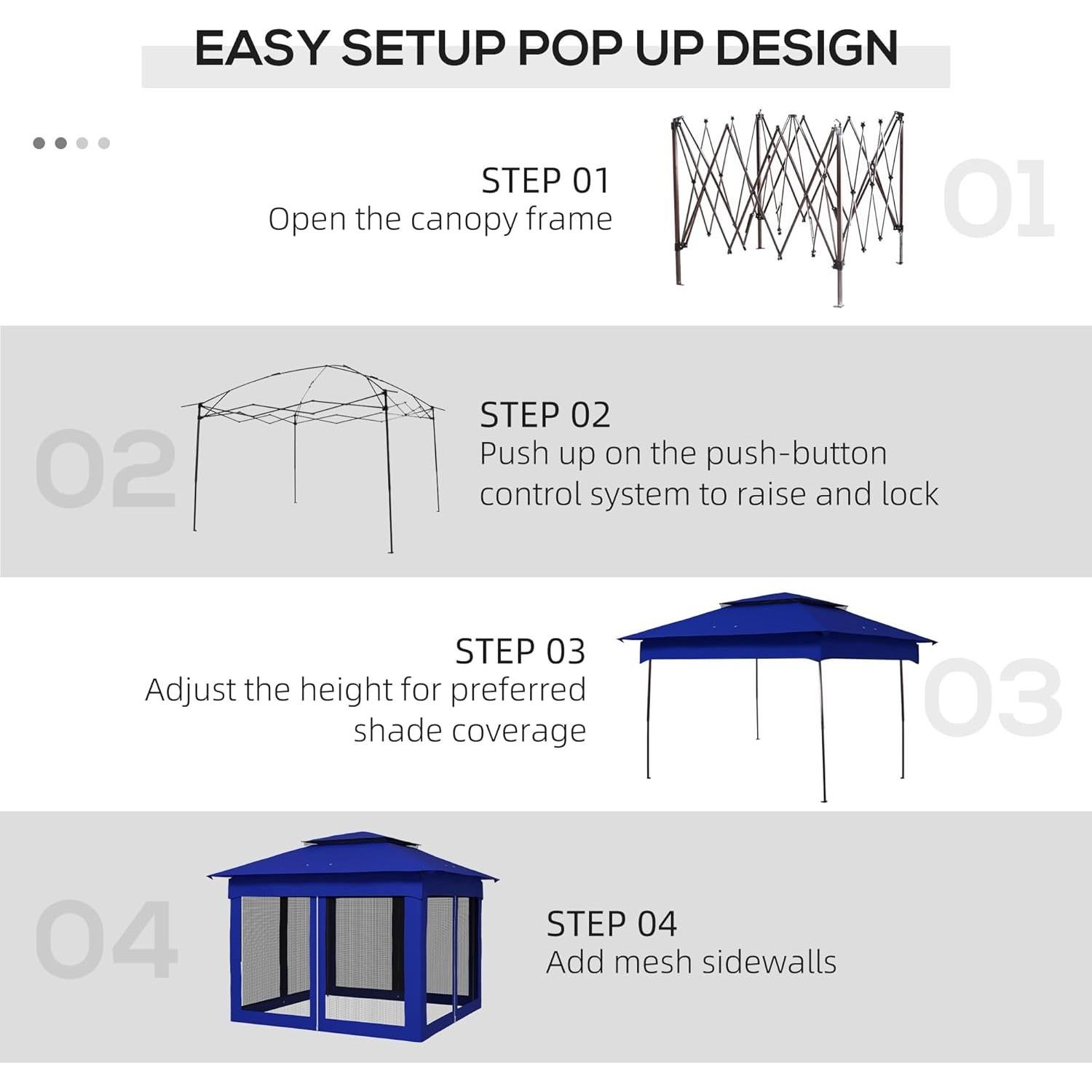 EASY SETUP POP UP DESIGN

STEP 01
Open the canopy frame

01

02

STEP 02
Push up on the push-button control system to raise and lock

STEP 03
Adjust the height for preferred shade coverage

03

04

STEP 04
Add mesh sidewalls