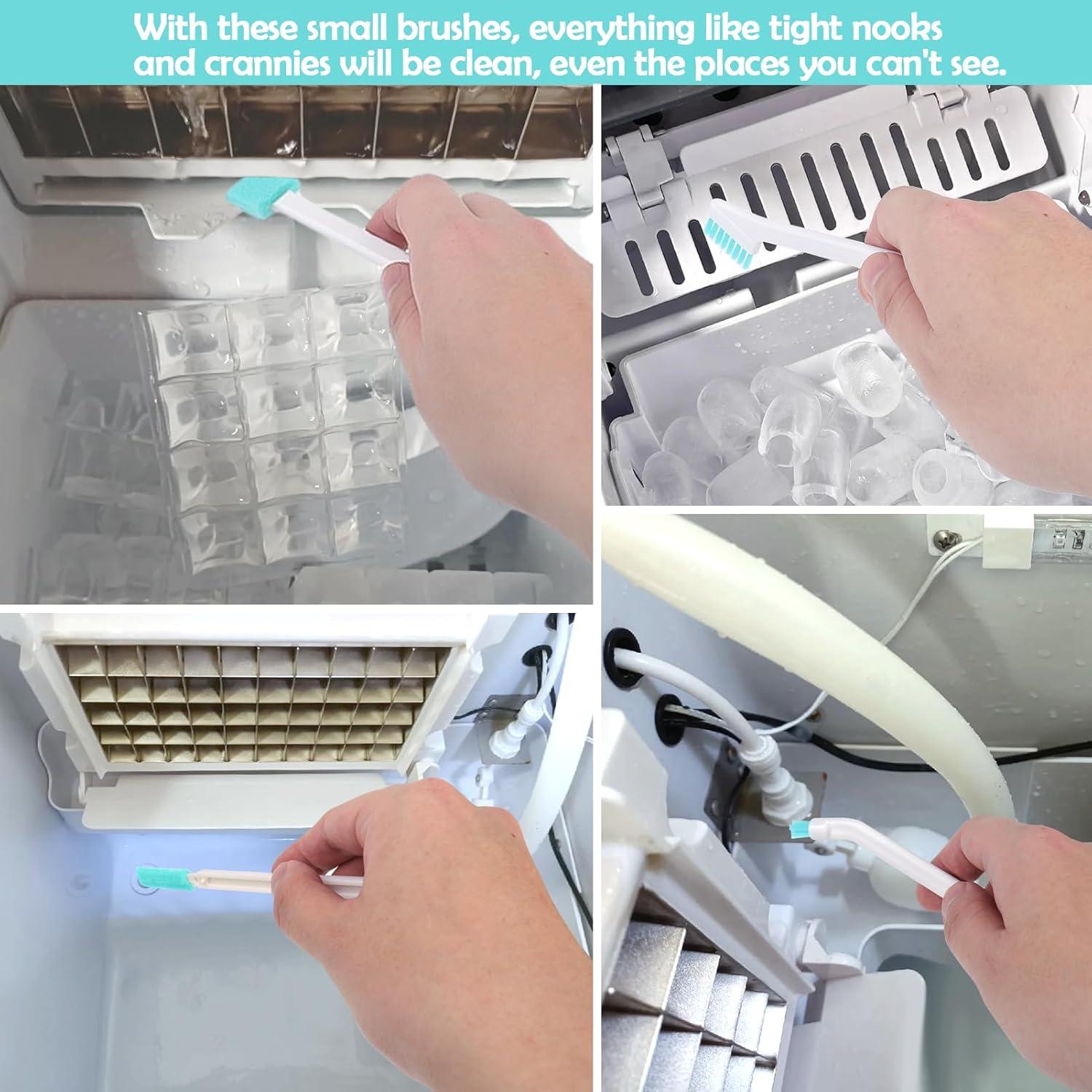 With these small brushes, everything like tight nooks and crannies will be clean, even the places you can't see.