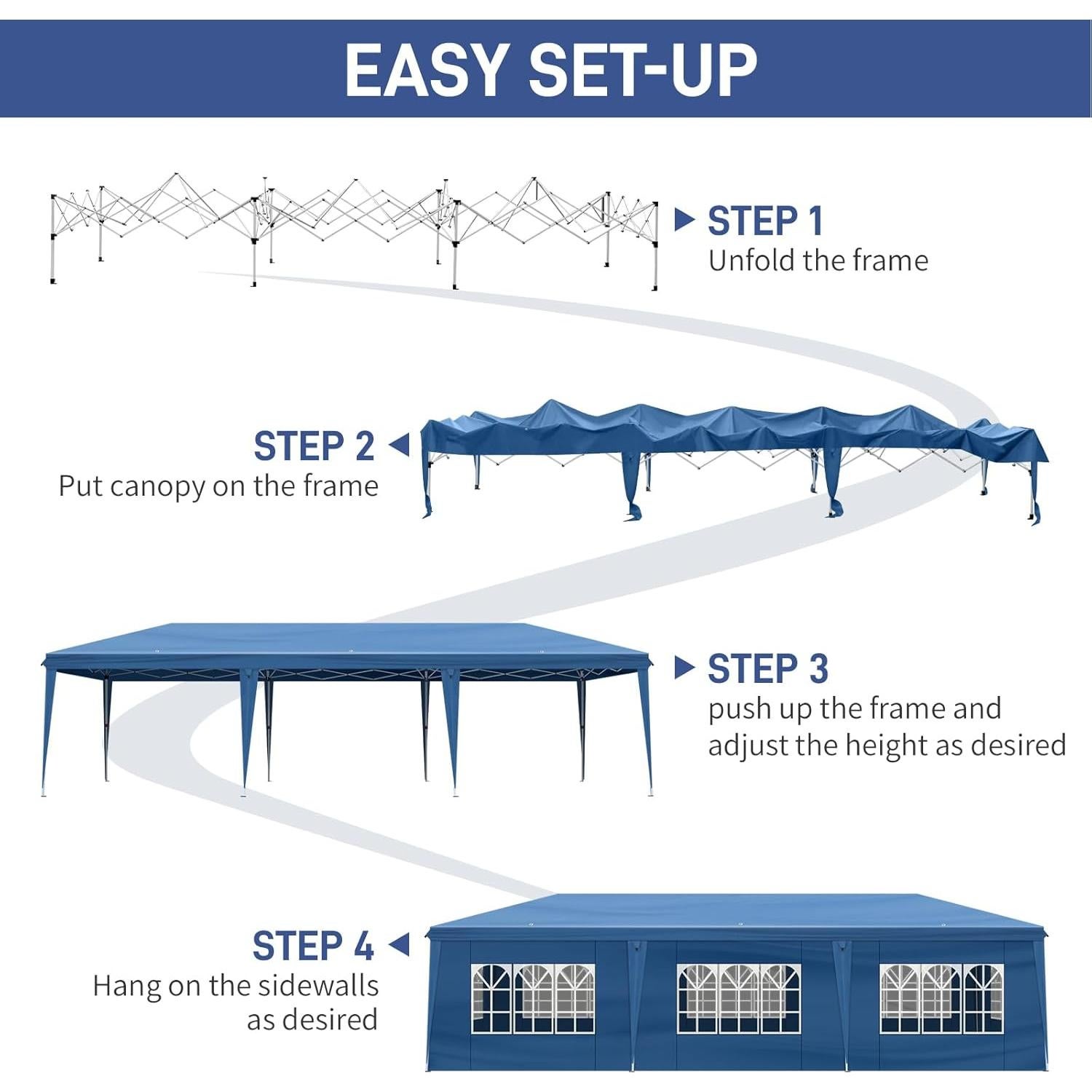 EASY SET-UP

STEP 1
Unfold the frame

STEP 2
Put canopy on the frame

STEP 3
push up the frame and adjust the height as desired

STEP 4
Hang on the sidewalls as desired