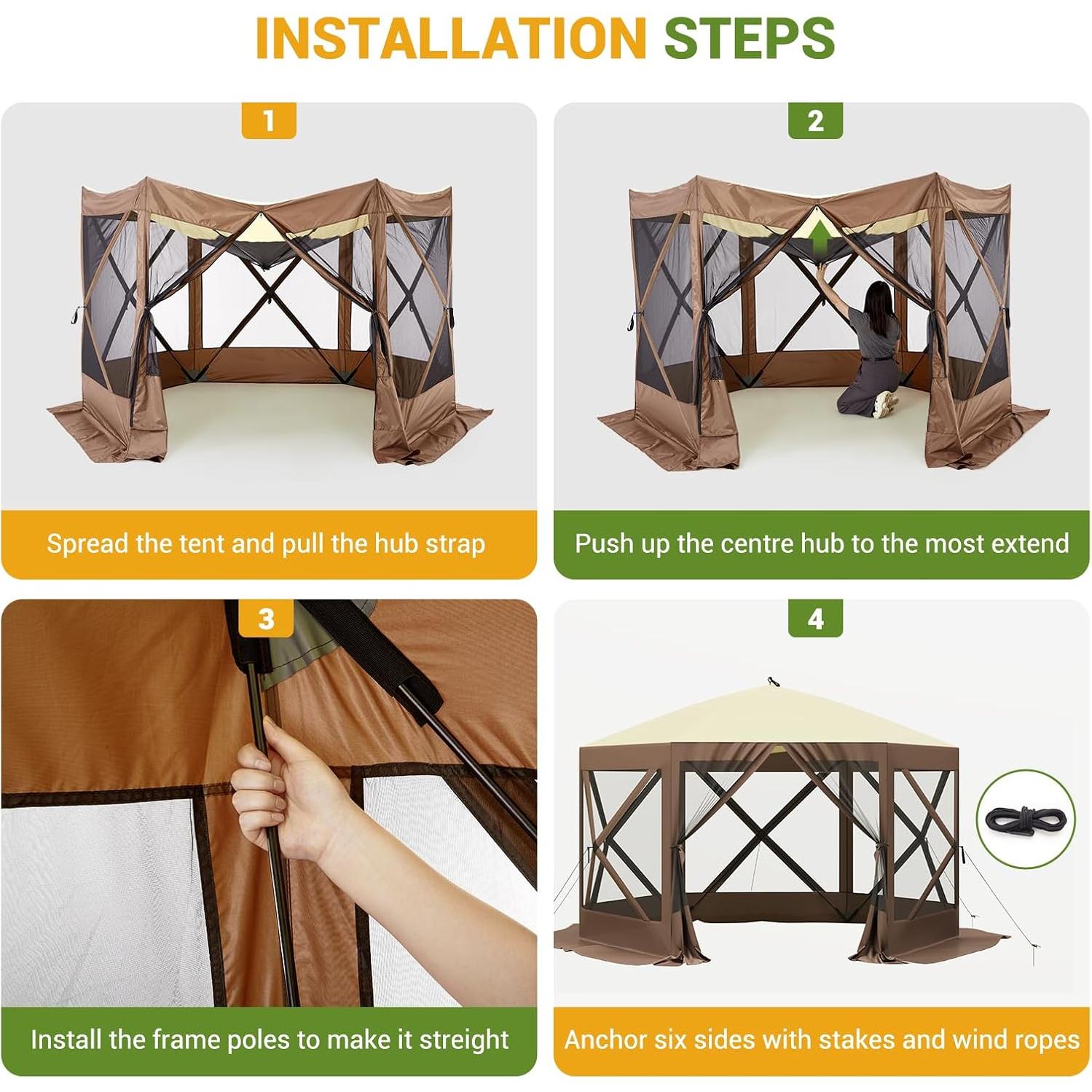 INSTALLATION STEPS

1

Spread the tent and pull the hub strap

2

Push up the centre hub to the most extend

3

Install the frame poles to make it streight

4

Anchor six sides with stakes and wind ropes