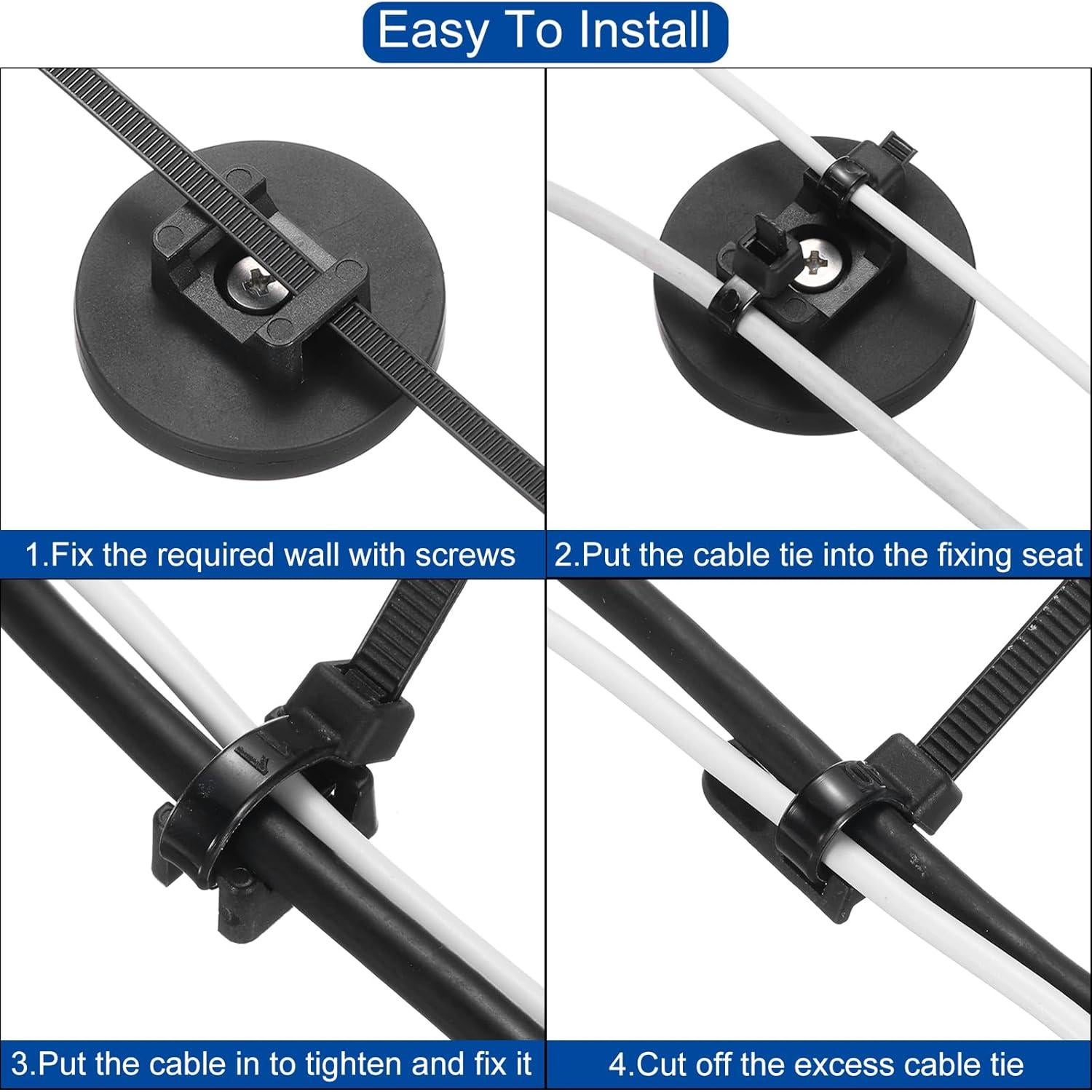 Easy To Install

1.Fix the required wall with screws

2.Put the cable tie into the fixing seat

3.Put the cable in to tighten and fix it

4.Cut off the excess cable tie