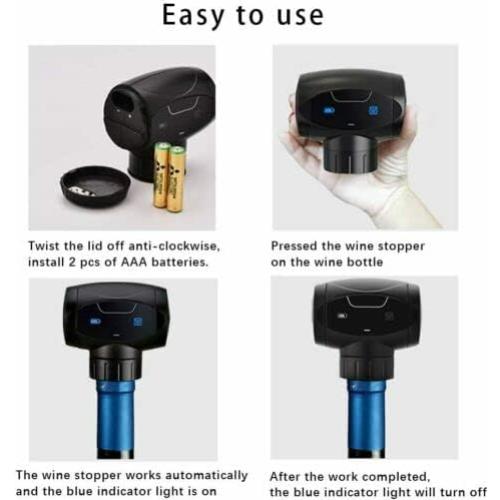 Easy to use

Twist the lid off anti-clockwise, install 2 pcs of AAA batteries.

Pressed the wine stopper on the wine bottle

The wine stopper works automatically and the blue indicator light is on

After the work completed, the blue indicator light will turn off