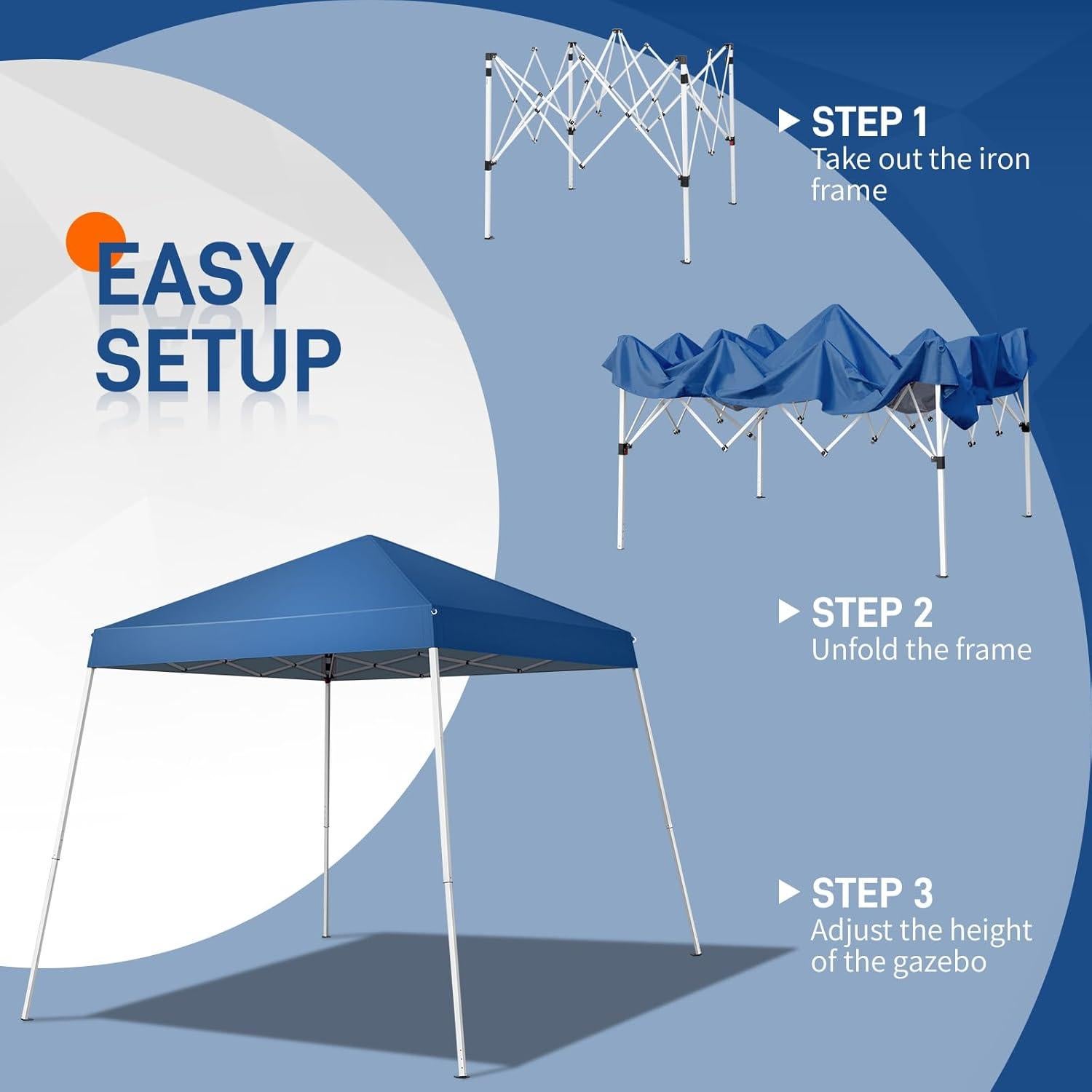 EASY SETUP

STEP 1
Take out the iron frame

STEP 2
Unfold the frame

STEP 3
Adjust the height of the gazebo