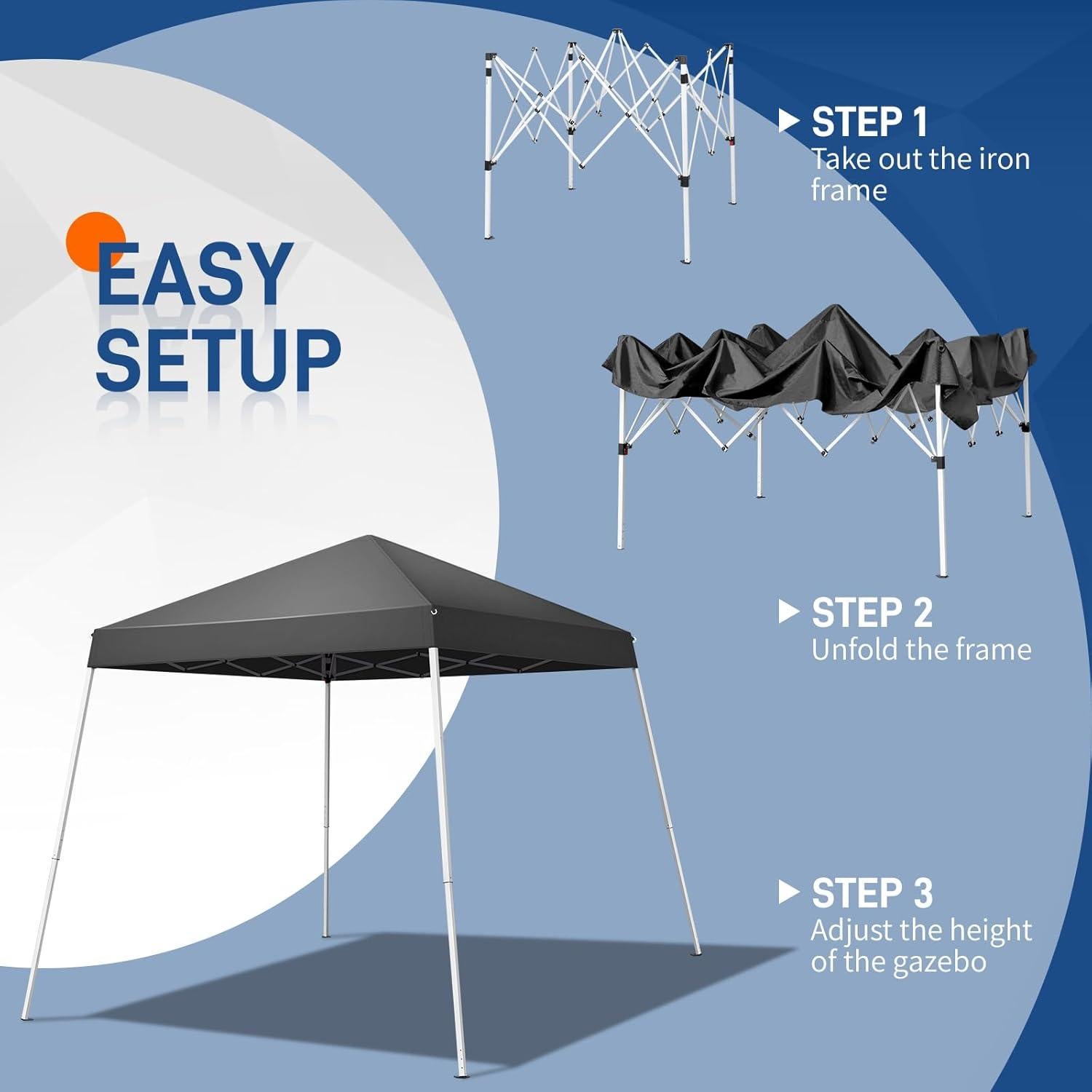 EASY SETUP

STEP 1
Take out the iron frame

STEP 2
Unfold the frame

STEP 3
Adjust the height of the gazebo