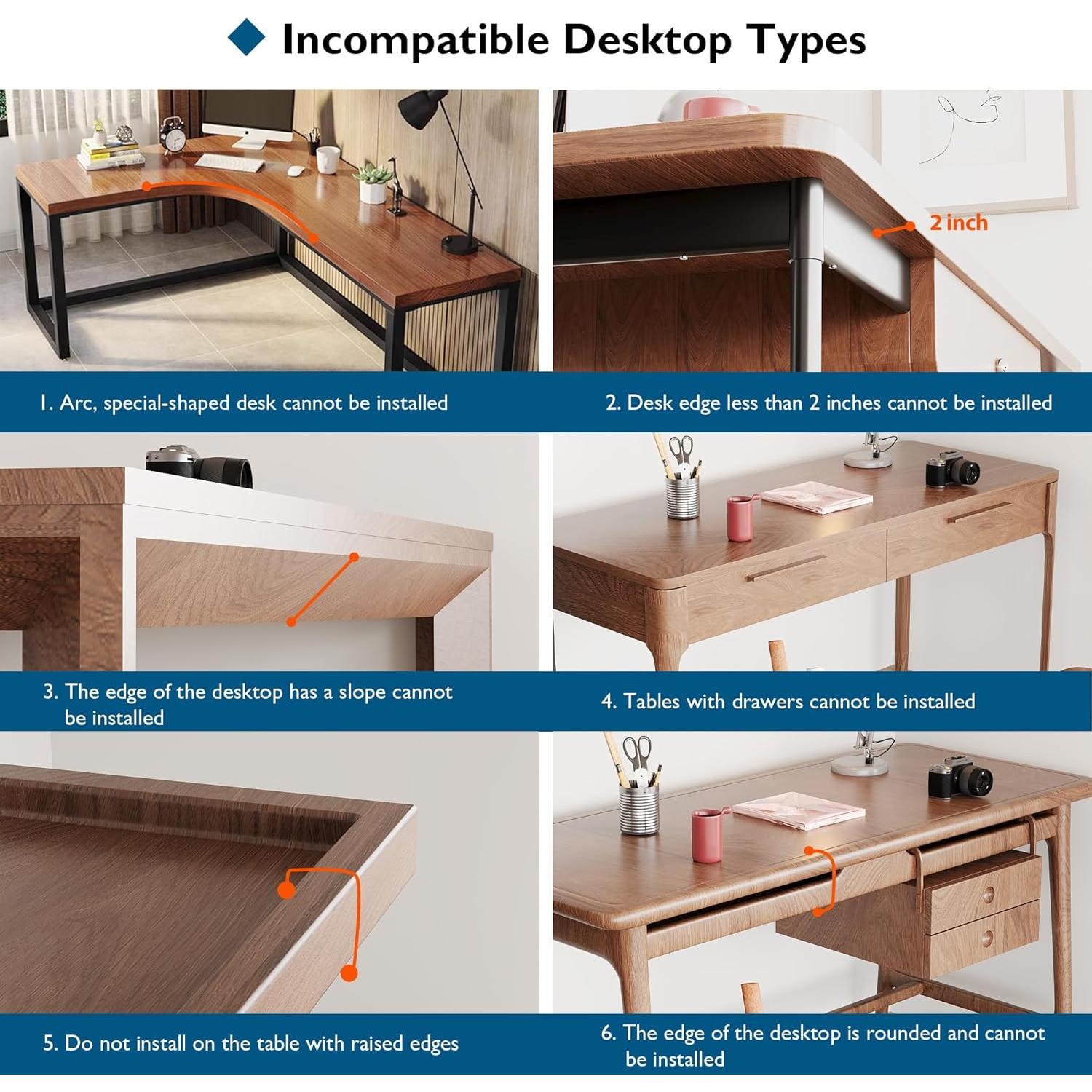 Incompatible Desktop Types

2 inch

1. Arc, special-shaped desk cannot be installed

2. Desk edge less than 2 inches cannot be installed

3. The edge of the desktop has a slope cannot be installed

4. Tables with drawers cannot be installed

5. Do not install on the table with raised edges

6. The edge of the desktop is rounded and cannot be installed