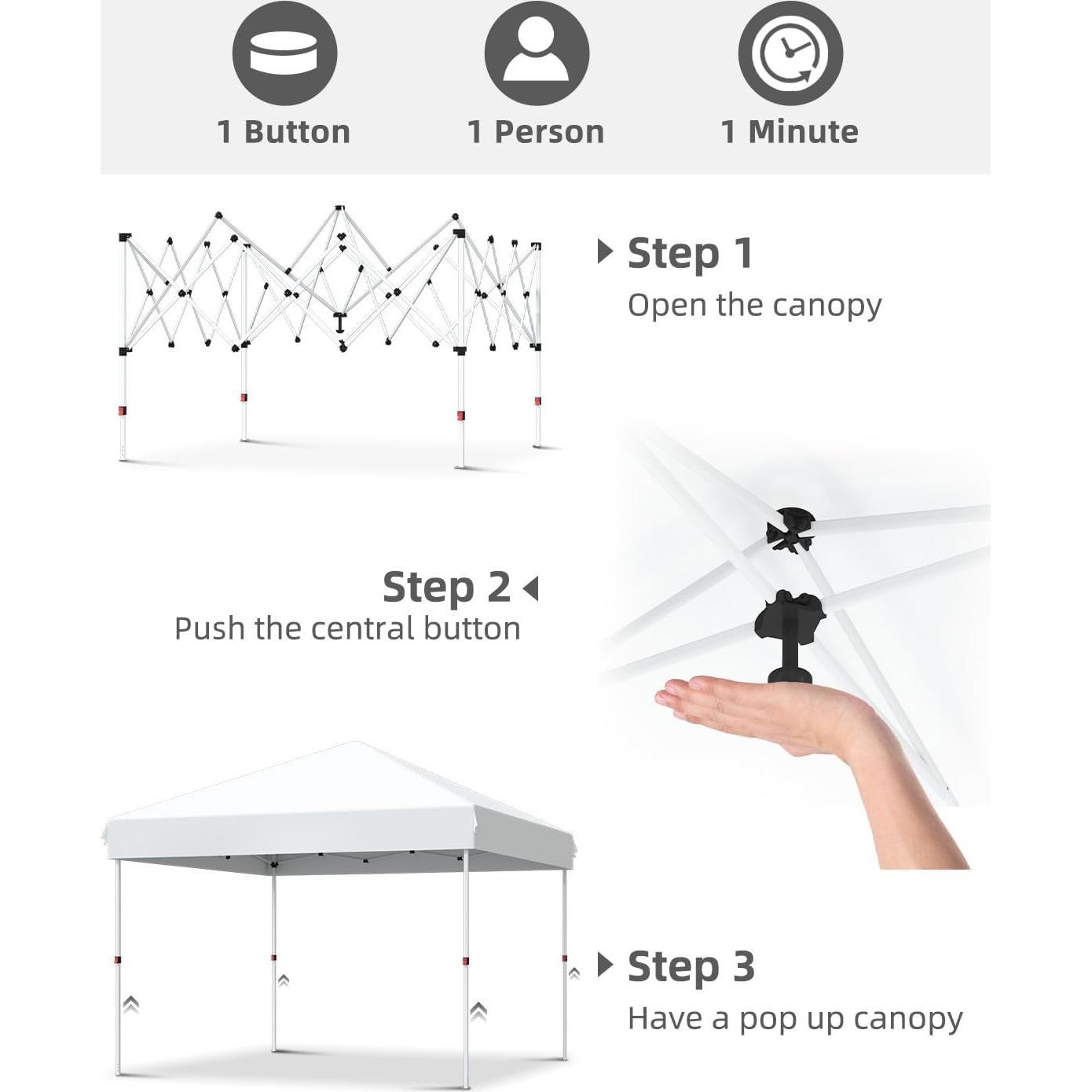 1 Button

1 Person

1 Minute

Step 1
Open the canopy

Step 2
Push the central button

Step 3
Have a pop up canopy