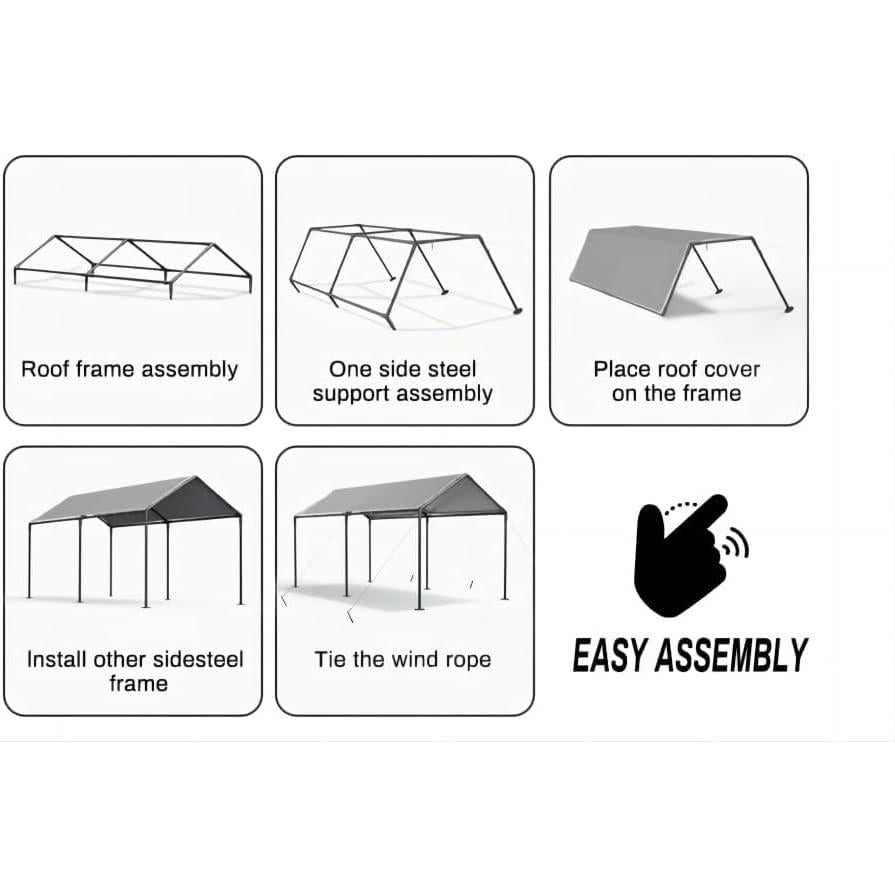 Roof frame assembly

One side steel support assembly

Place roof cover on the frame

Install other sidesteel frame

Tie the wind rope

EASY ASSEMBLY