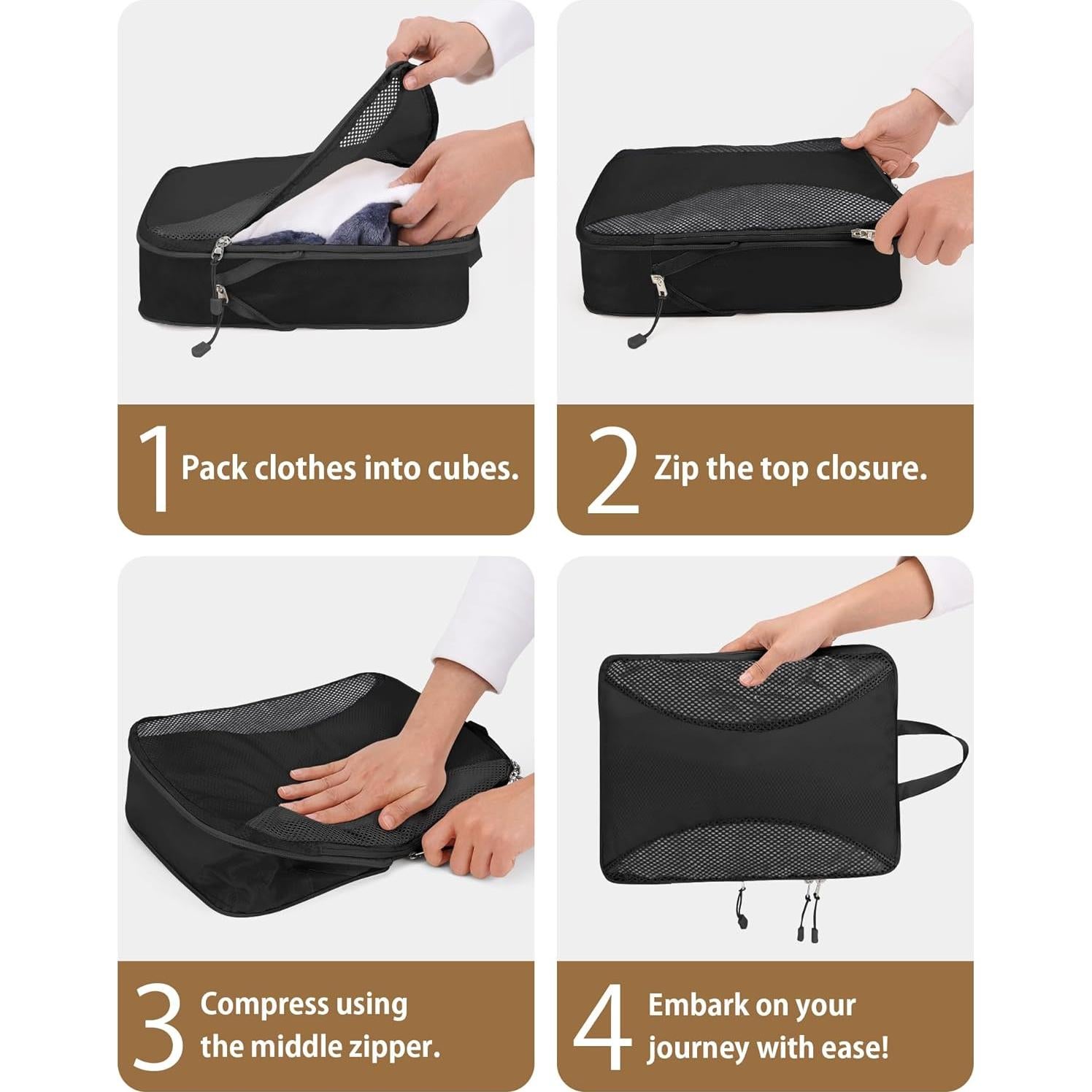 1 Pack clothes into cubes.

2 Zip the top closure.

3 Compress using the middle zipper.

4 Embark on your journey with ease!