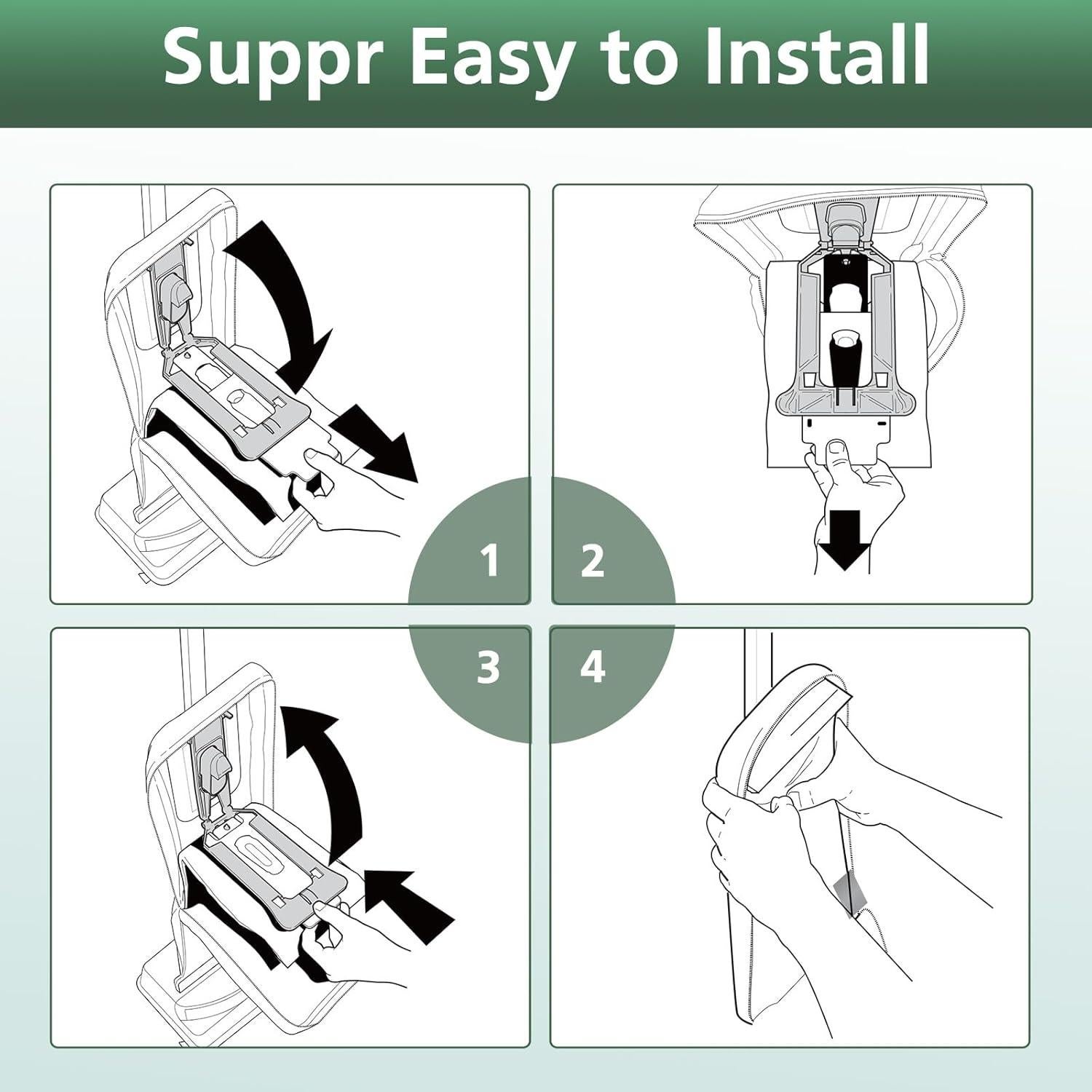 Suppr Easy to Install

1

2

3

4