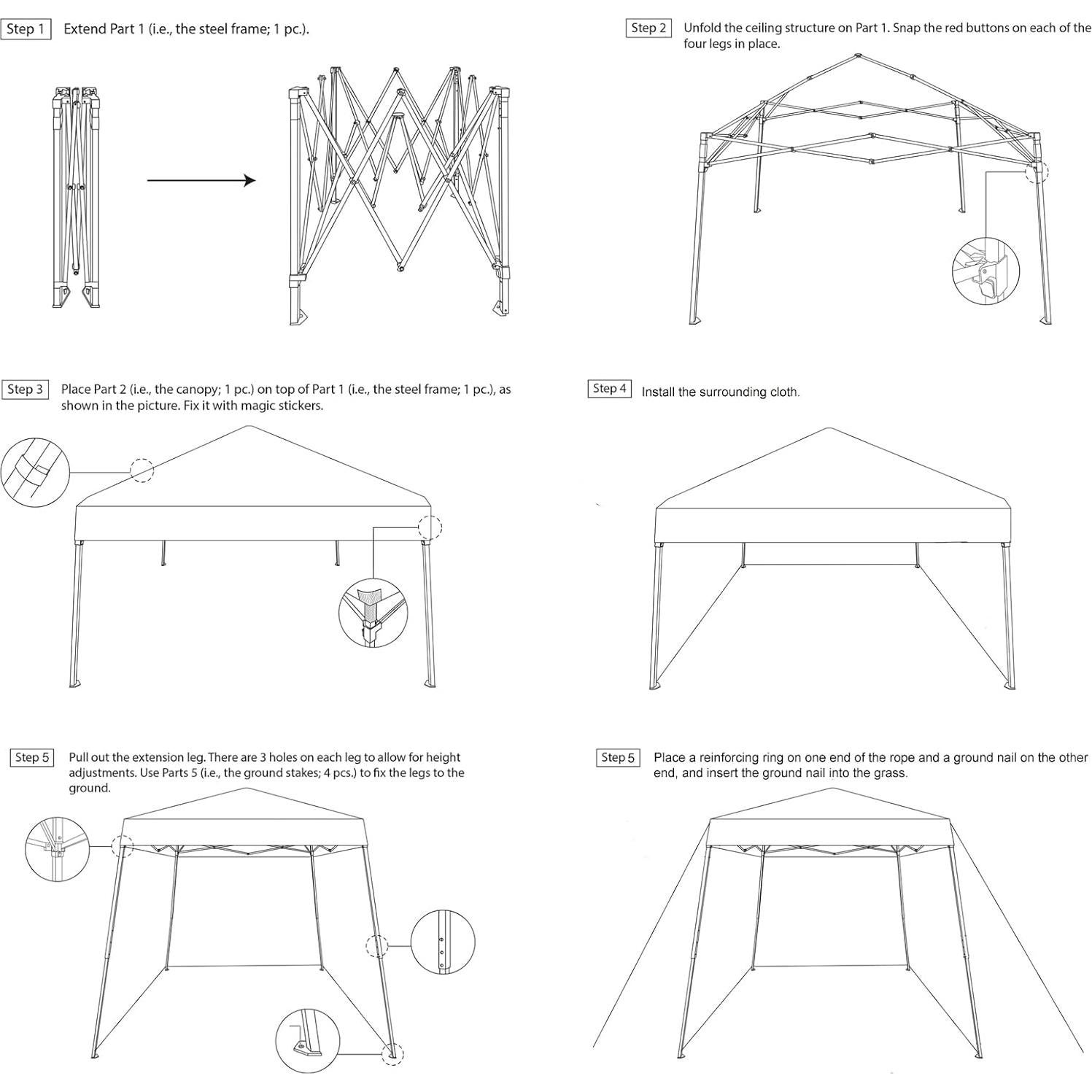 Step 1 Extend Part 1 (i.e., the steel frame; 1 pc.).

Step 2 Unfold the ceiling structure on Part 1. Snap the red buttons on each of the four legs in place.

Step 3 Place Part 2 (i.e., the canopy; 1 pc.) on top of Part 1 (i.e., the steel frame; 1 pc.), as shown in the picture. Fix it with magic stickers.

Step 4 Install the surrounding cloth.

Step 5 Pull out the extension leg. There are 3 holes on each leg to allow for height adjustments. Use Parts 5 (i.e., the ground stakes; 4 pcs.) to fix the legs to the ground.

Step 5 Place a reinforcing ring on one end of the rope and a ground nail on the other end, and insert the ground nail into the grass.