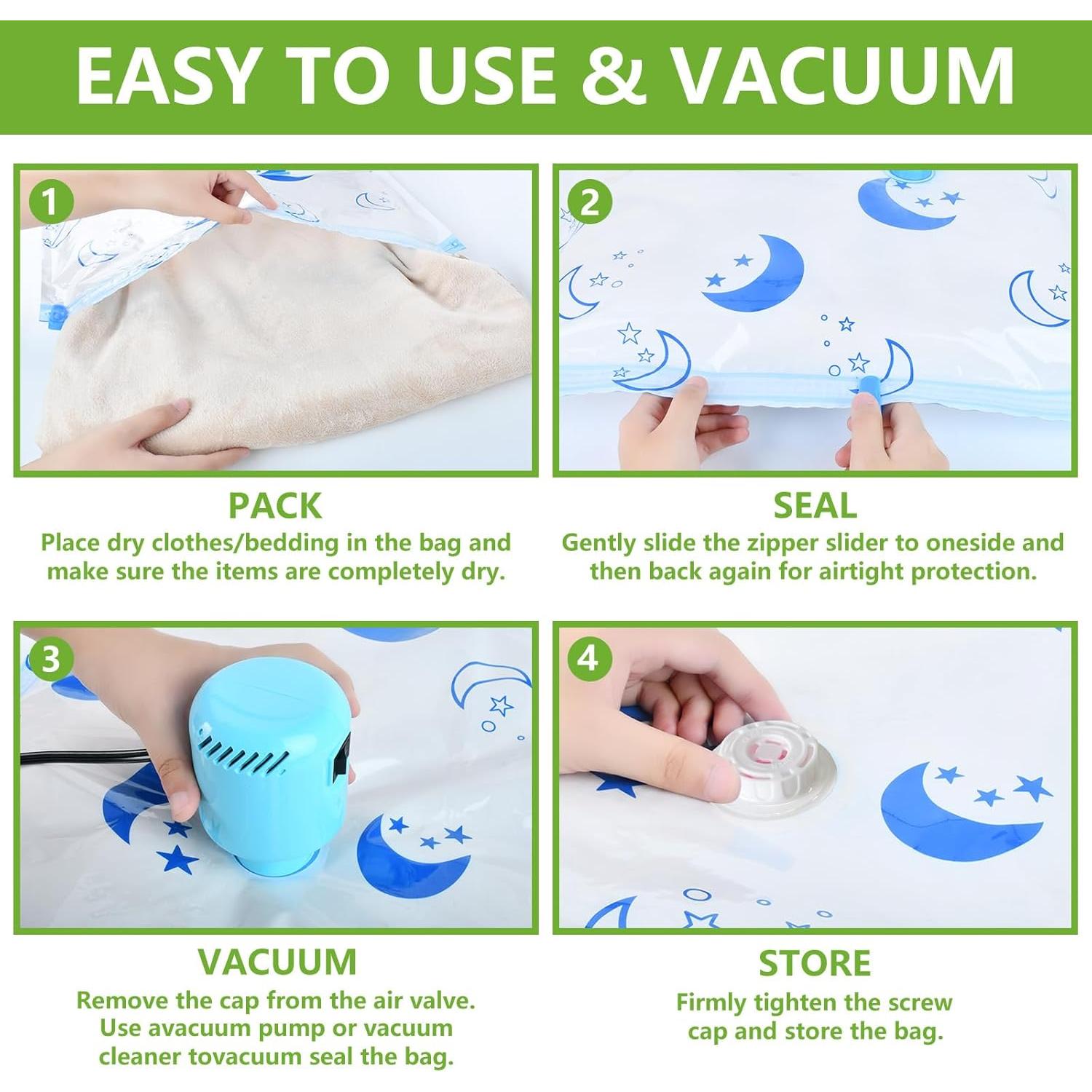 EASY TO USE & VACUUM

1

PACK
Place dry clothes/bedding in the bag and make sure the items are completely dry.

2

SEAL
Gently slide the zipper slider to oneside and then back again for airtight protection.

3

VACUUM
Remove the cap from the air valve. Use avacuum pump or vacuum cleaner tovacuum seal the bag.

4

STORE
Firmly tighten the screw cap and store the bag.