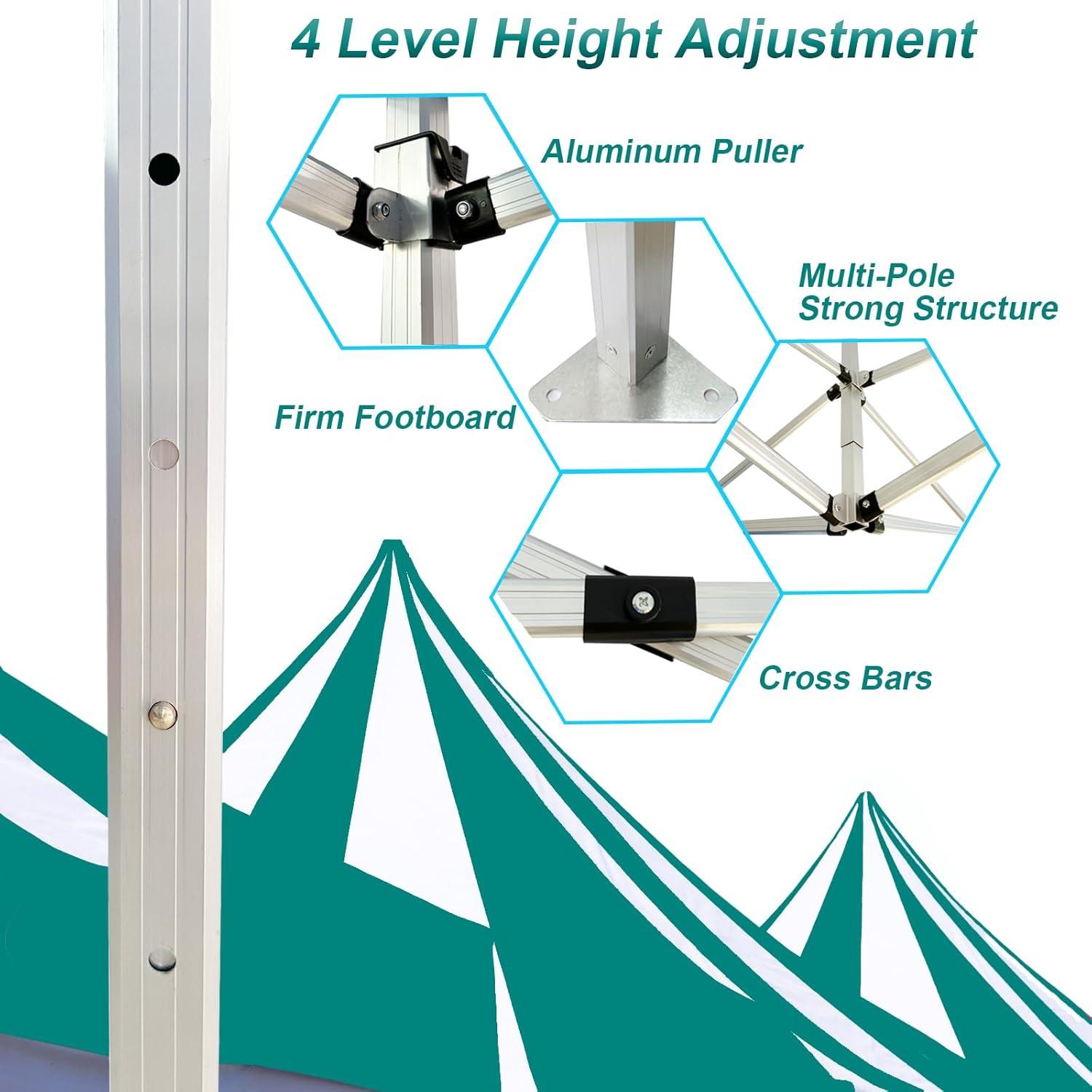 4 Level Height Adjustment

Aluminum Puller

Multi-Pole Strong Structure

Firm Footboard

Cross Bars