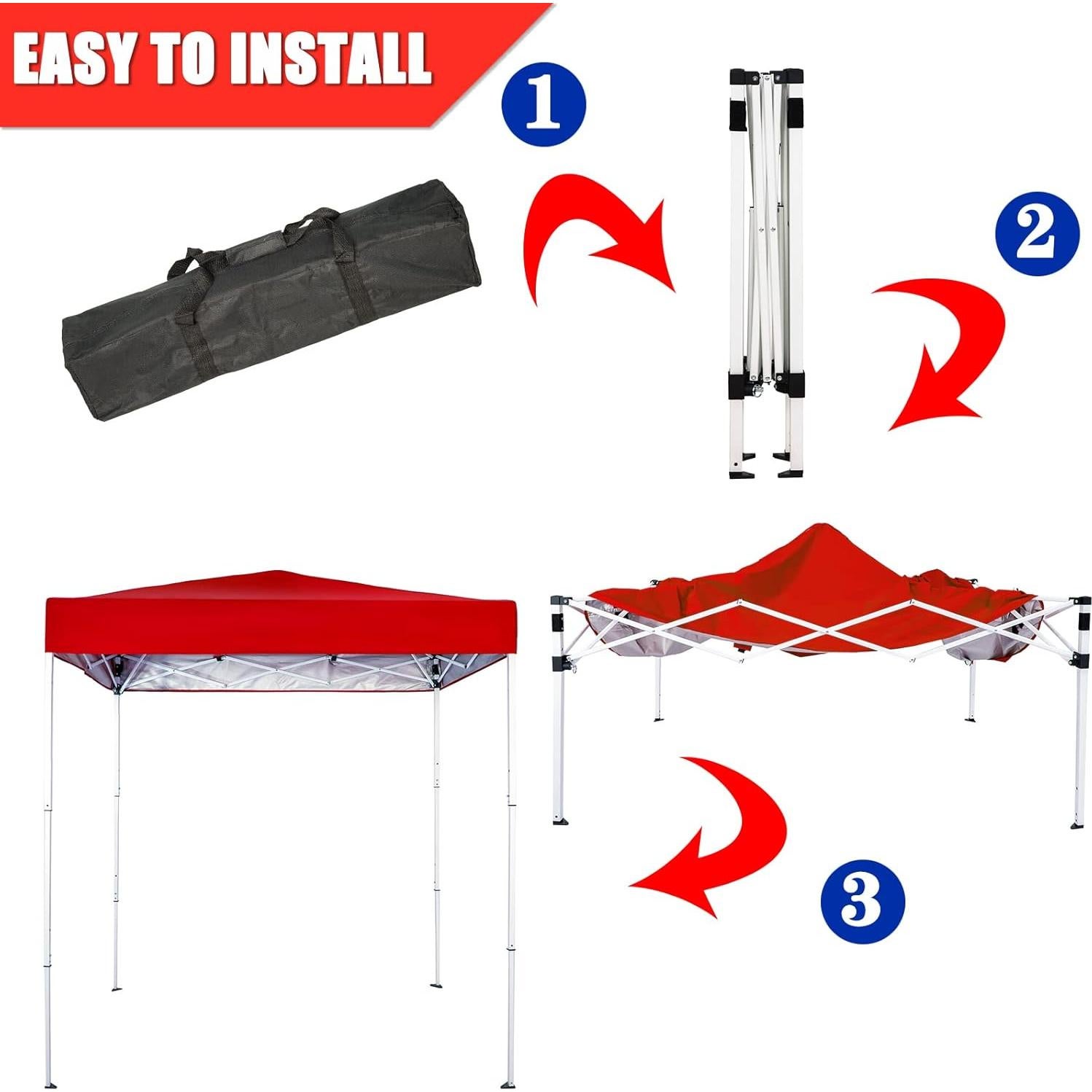 EASY TO INSTALL

1

2

3