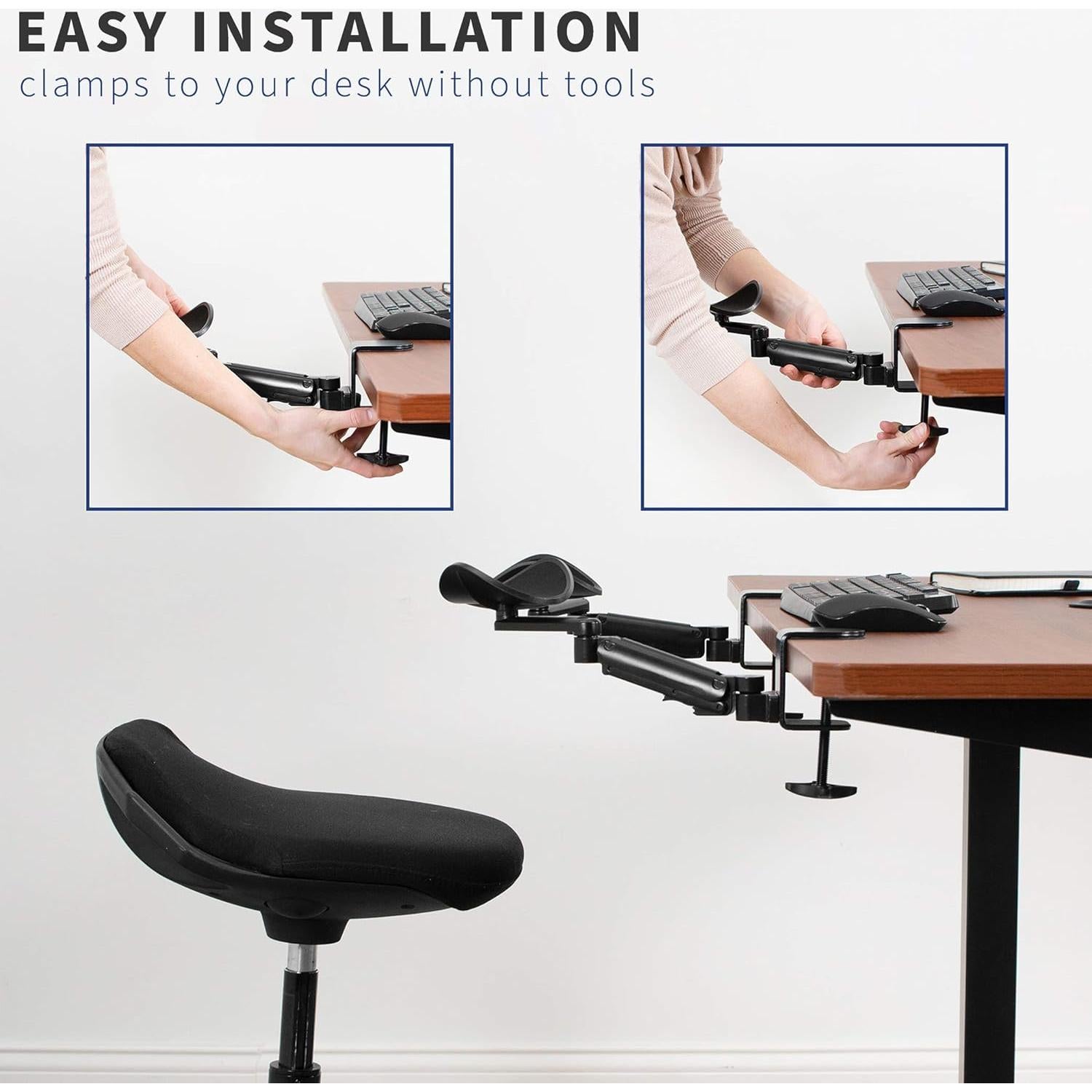 EASY INSTALLATION
clamps to your desk without tools