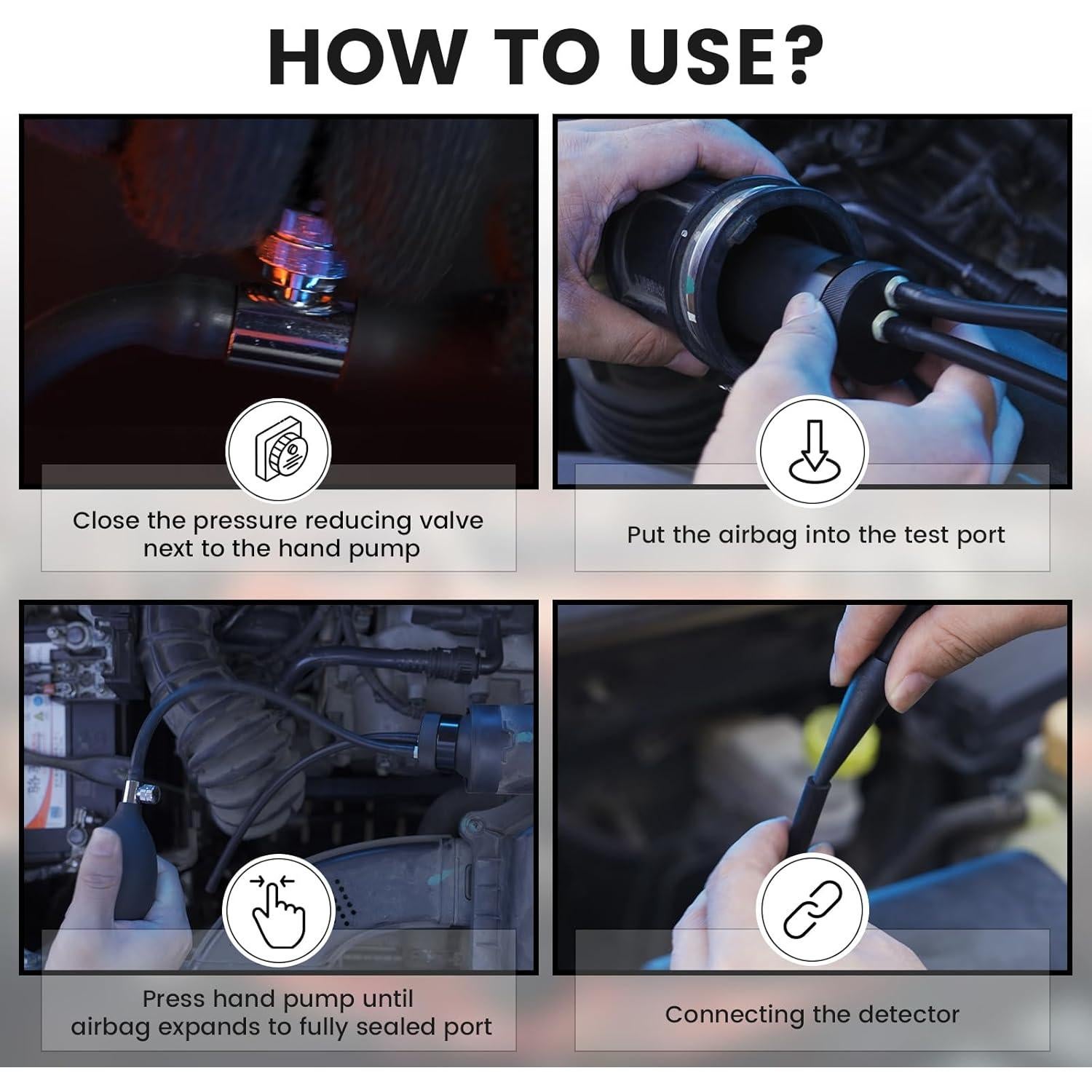 HOW TO USE?

Close the pressure reducing valve next to the hand pump

Put the airbag into the test port

Press hand pump until airbag expands to fully sealed port

Connecting the detector