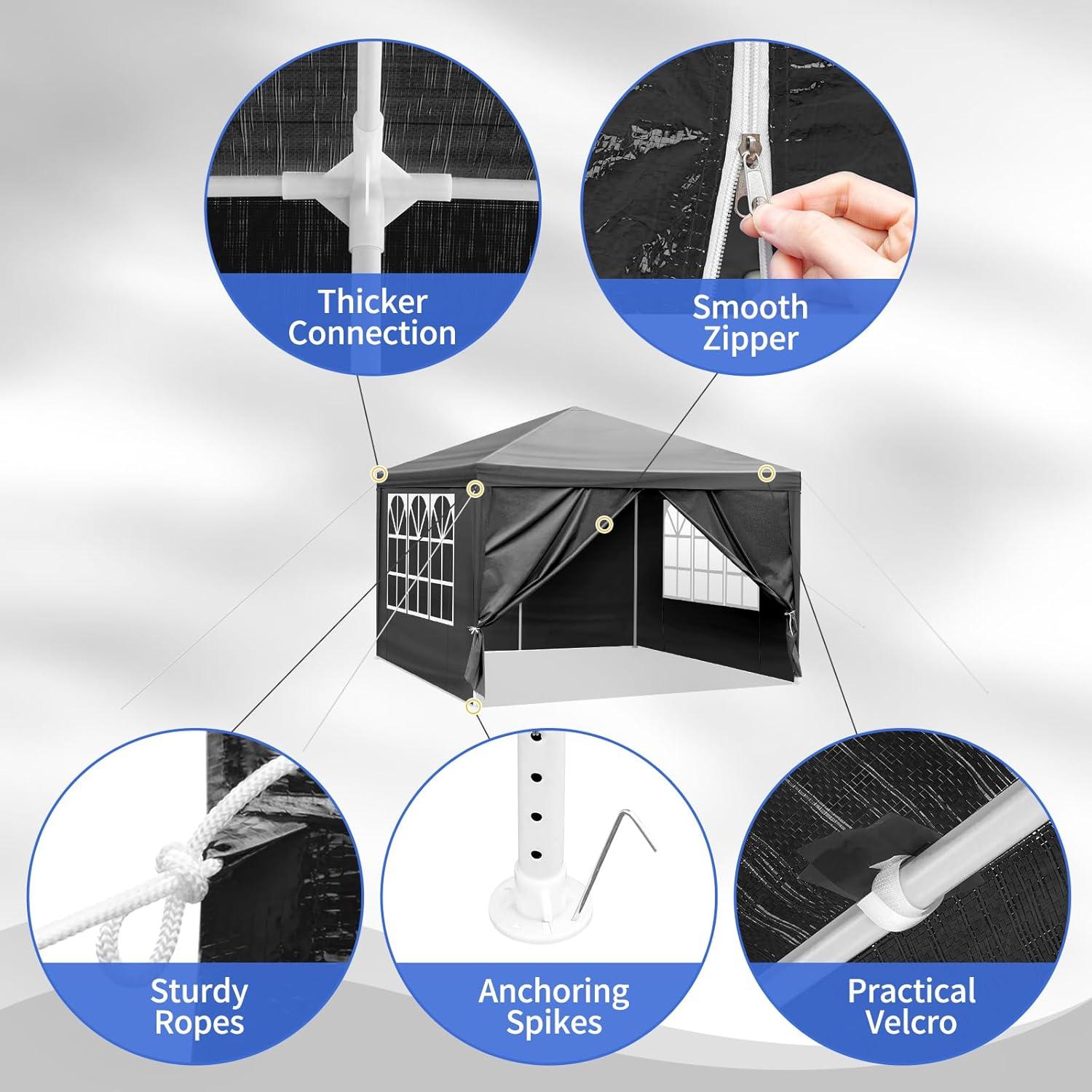 Thicker Connection

Smooth Zipper

Sturdy Ropes

Anchoring Spikes

Practical Velcro