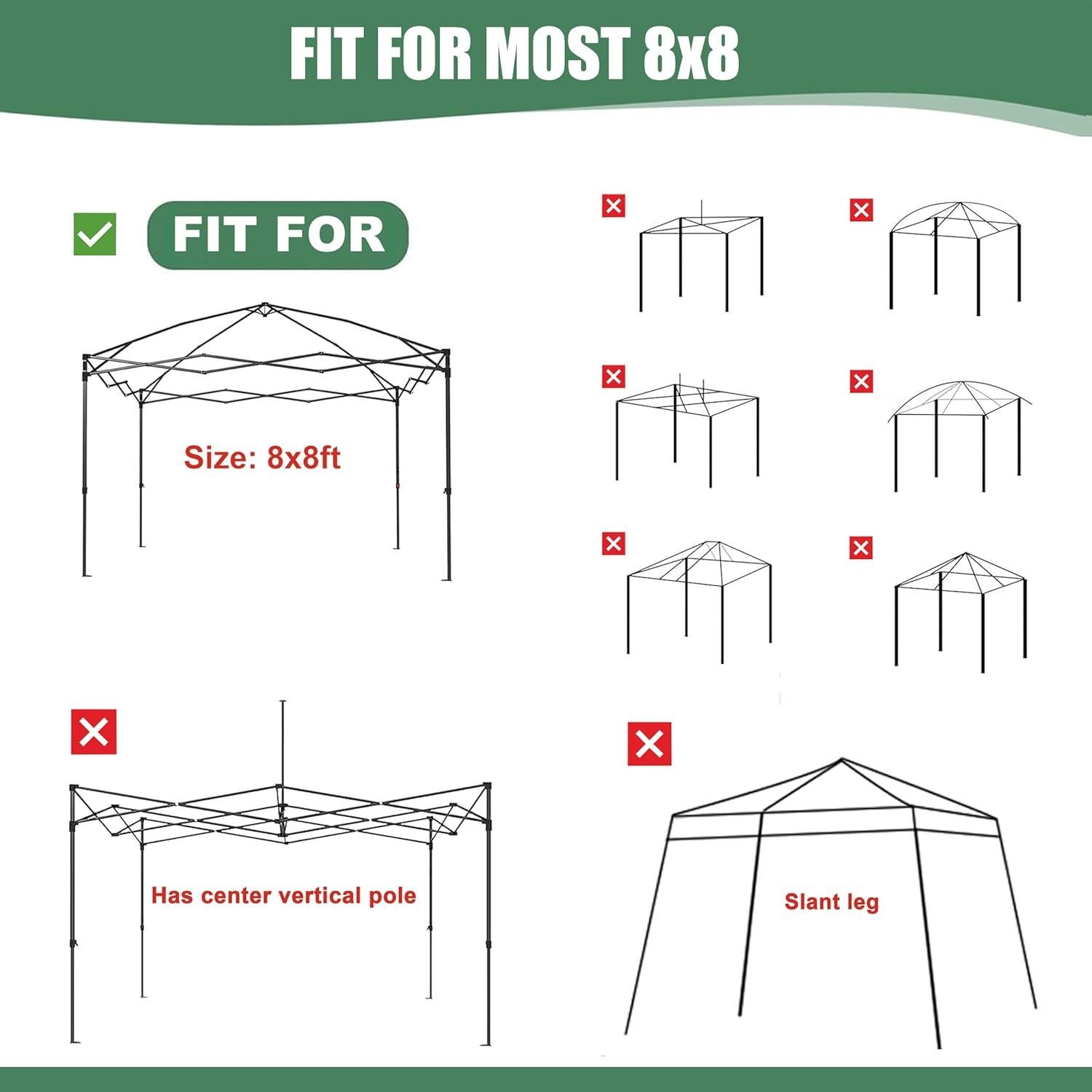 FIT FOR MOST 8x8

FIT FOR

Size: 8x8ft

Has center vertical pole

Slant leg