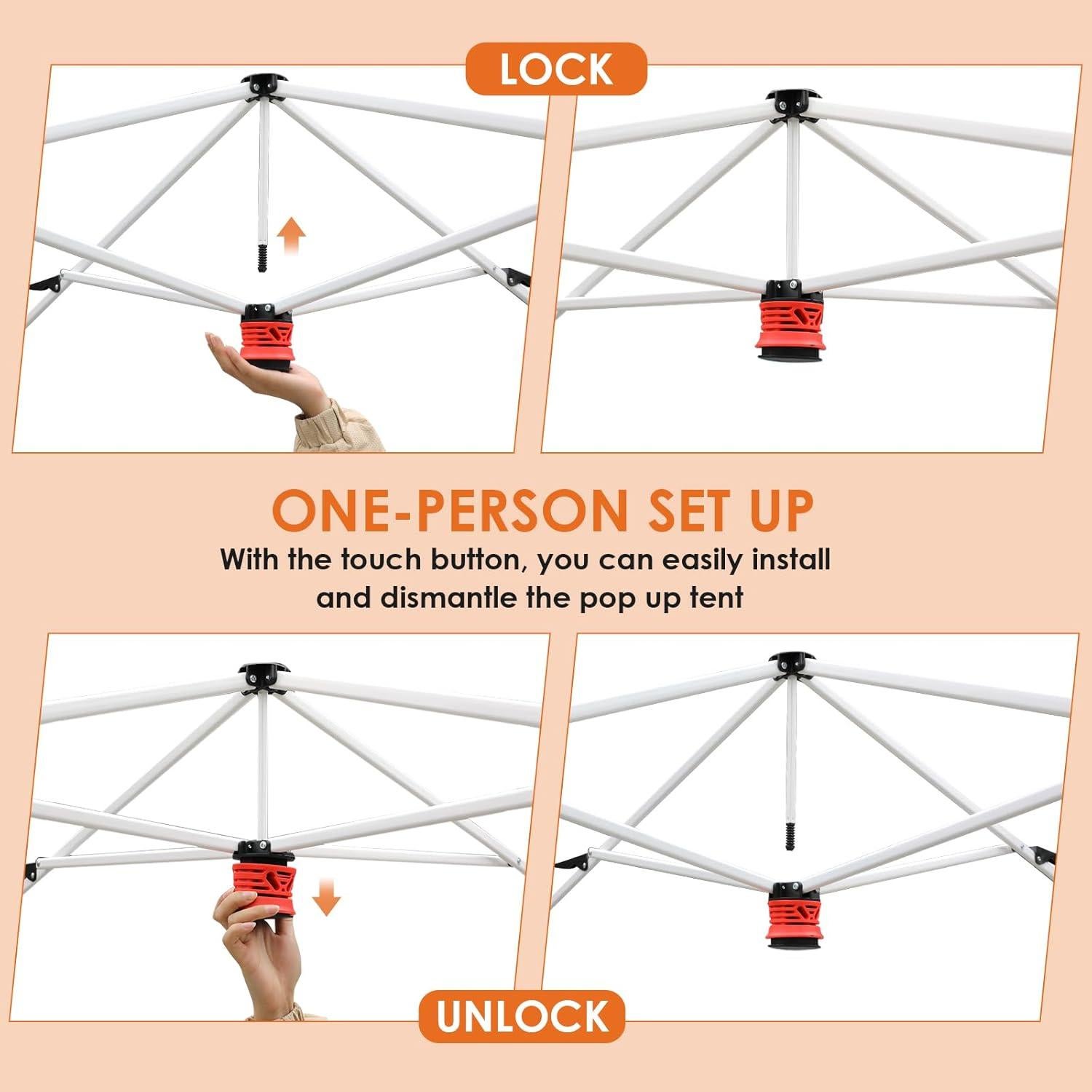 LOCK

ONE-PERSON SET UP

With the touch button, you can easily install and dismantle the pop up tent

UNLOCK