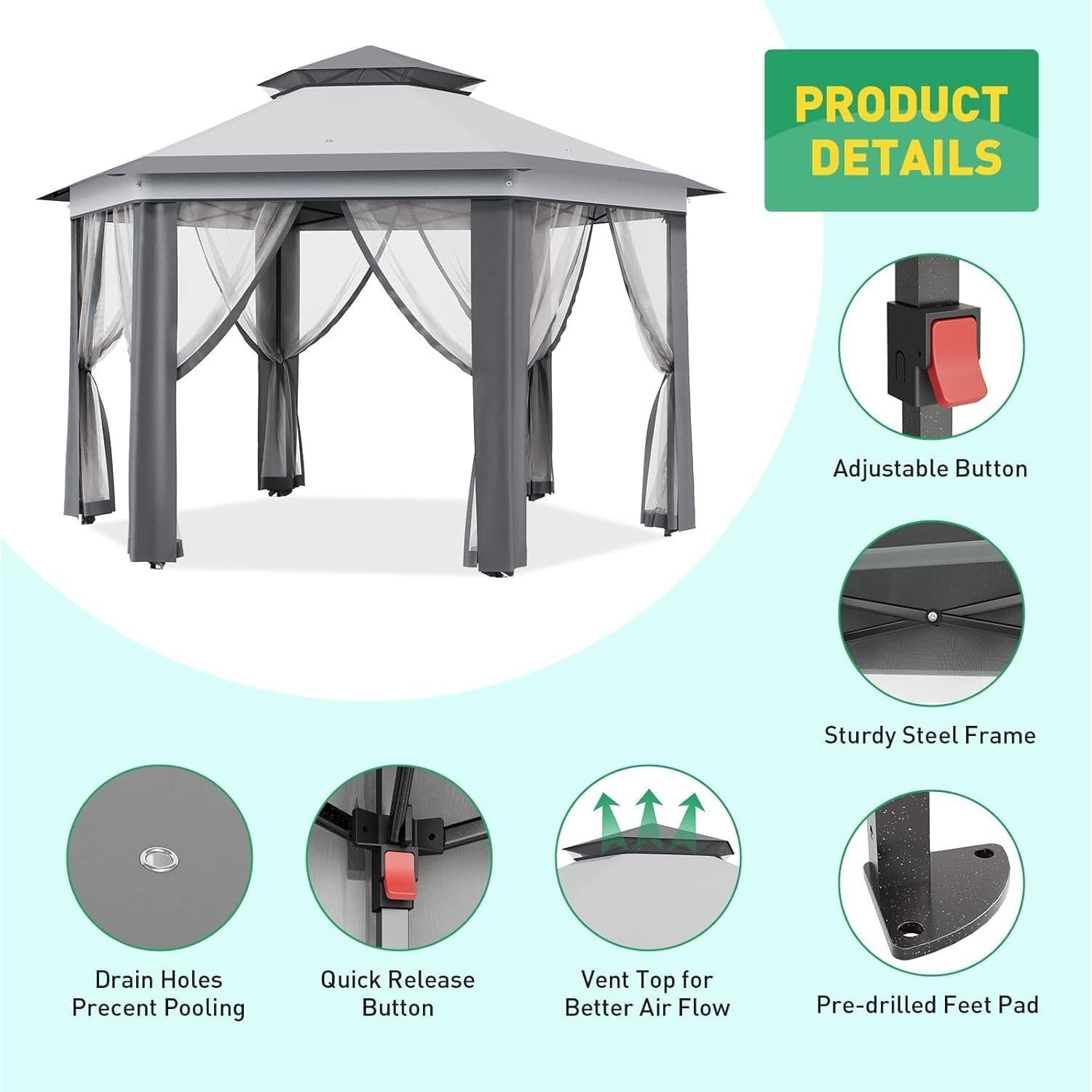 PRODUCT DETAILS

Adjustable Button

Sturdy Steel Frame

Drain Holes Precent Pooling

Quick Release Button

Vent Top for Better Air Flow

Pre-drilled Feet Pad