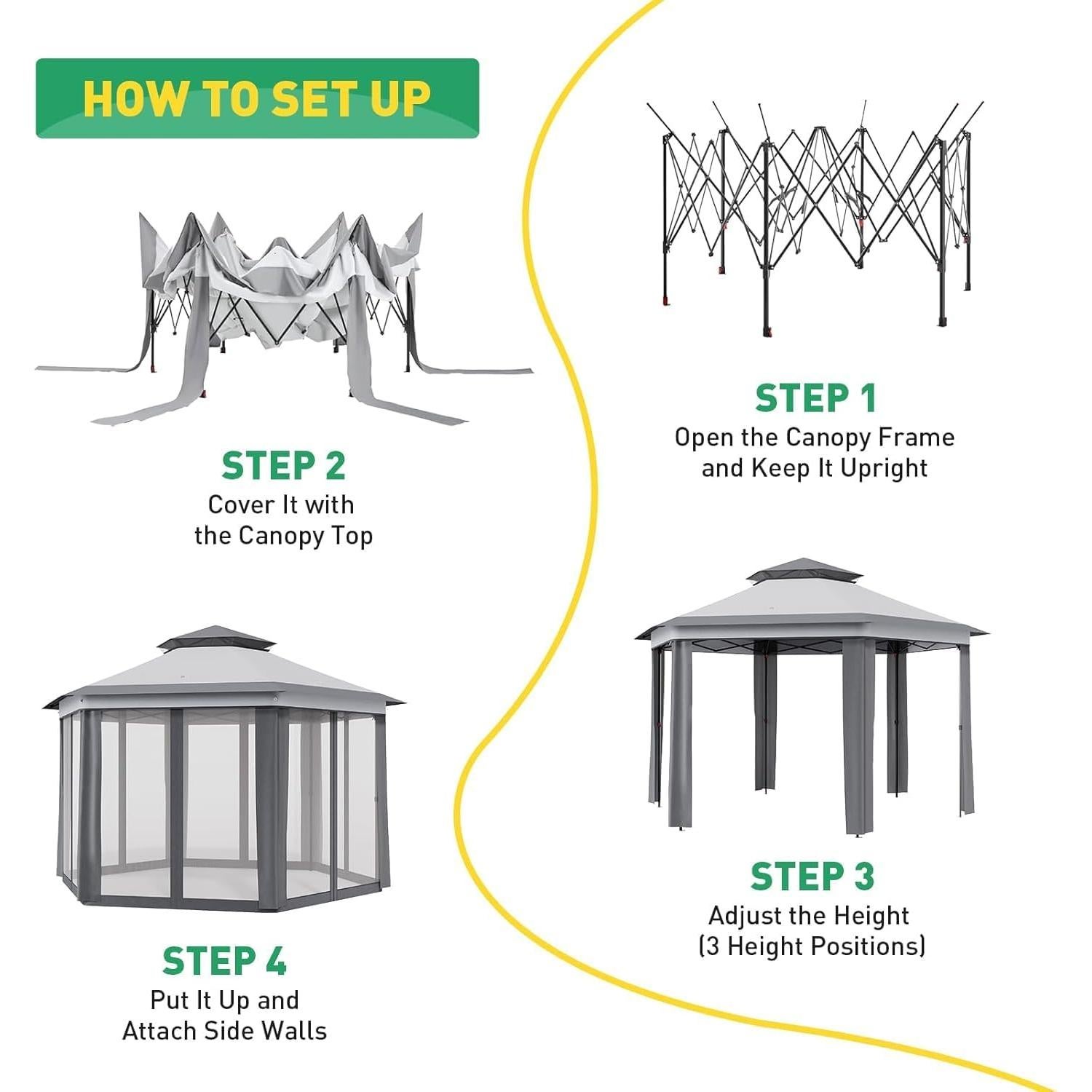 HOW TO SET UP

STEP 1
Open the Canopy Frame and Keep It Upright

STEP 2
Cover It with the Canopy Top

STEP 3
Adjust the Height (3 Height Positions)

STEP 4
Put It Up and Attach Side Walls