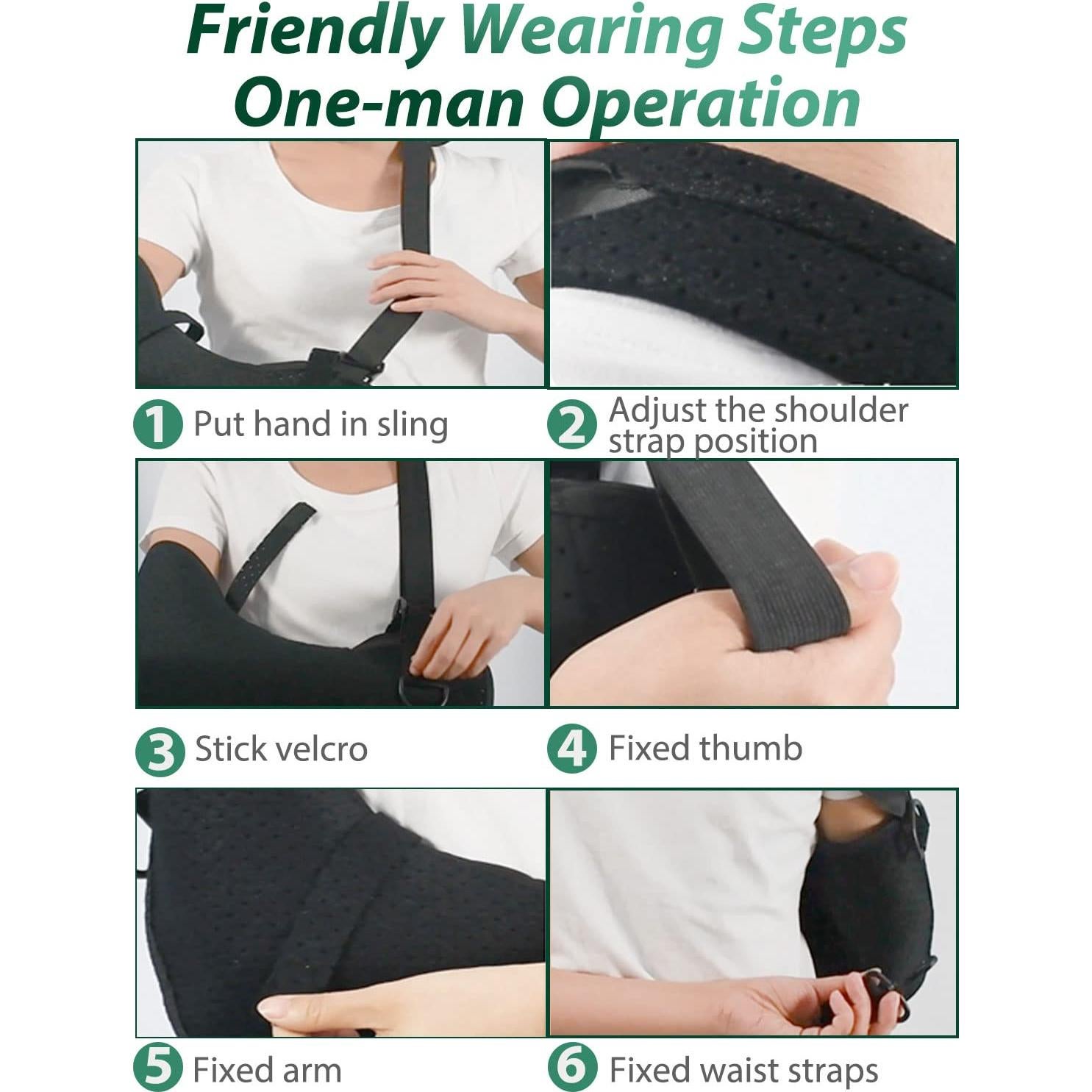 Friendly Wearing Steps
One-man Operation

1 Put hand in sling

2 Adjust the shoulder strap position

3 Stick velcro

4 Fixed thumb

5 Fixed arm

6 Fixed waist straps