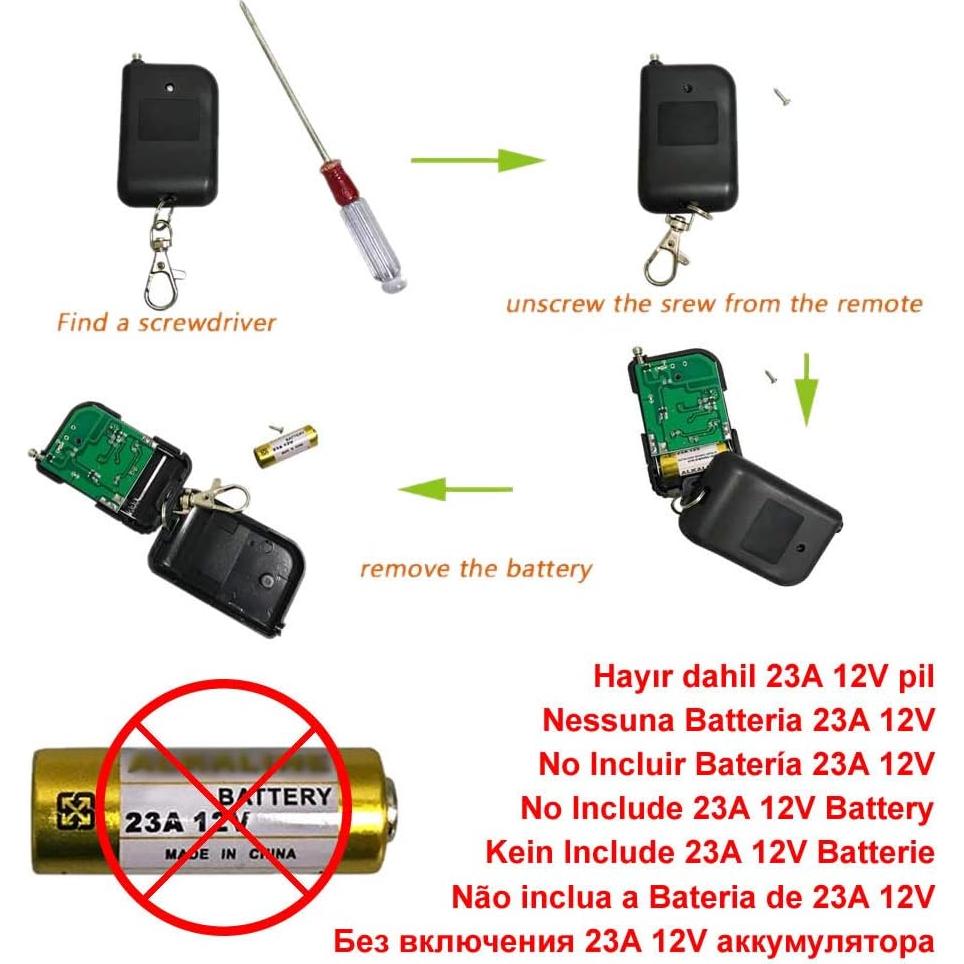 Find a screwdriver

unscrew the srew from the remote

remove the battery

ALKALINE
BATTERY
23A 12V
MADE IN CHINA

Hayır dahil 23A 12V pil
Nessuna Batteria 23A 12V
No Incluir Batería 23A 12V
No Include 23A 12V Battery
Kein Include 23A 12V Batterie
Não inclua a Bateria de 23A 12V
Без включения 23A 12V аккумулятора