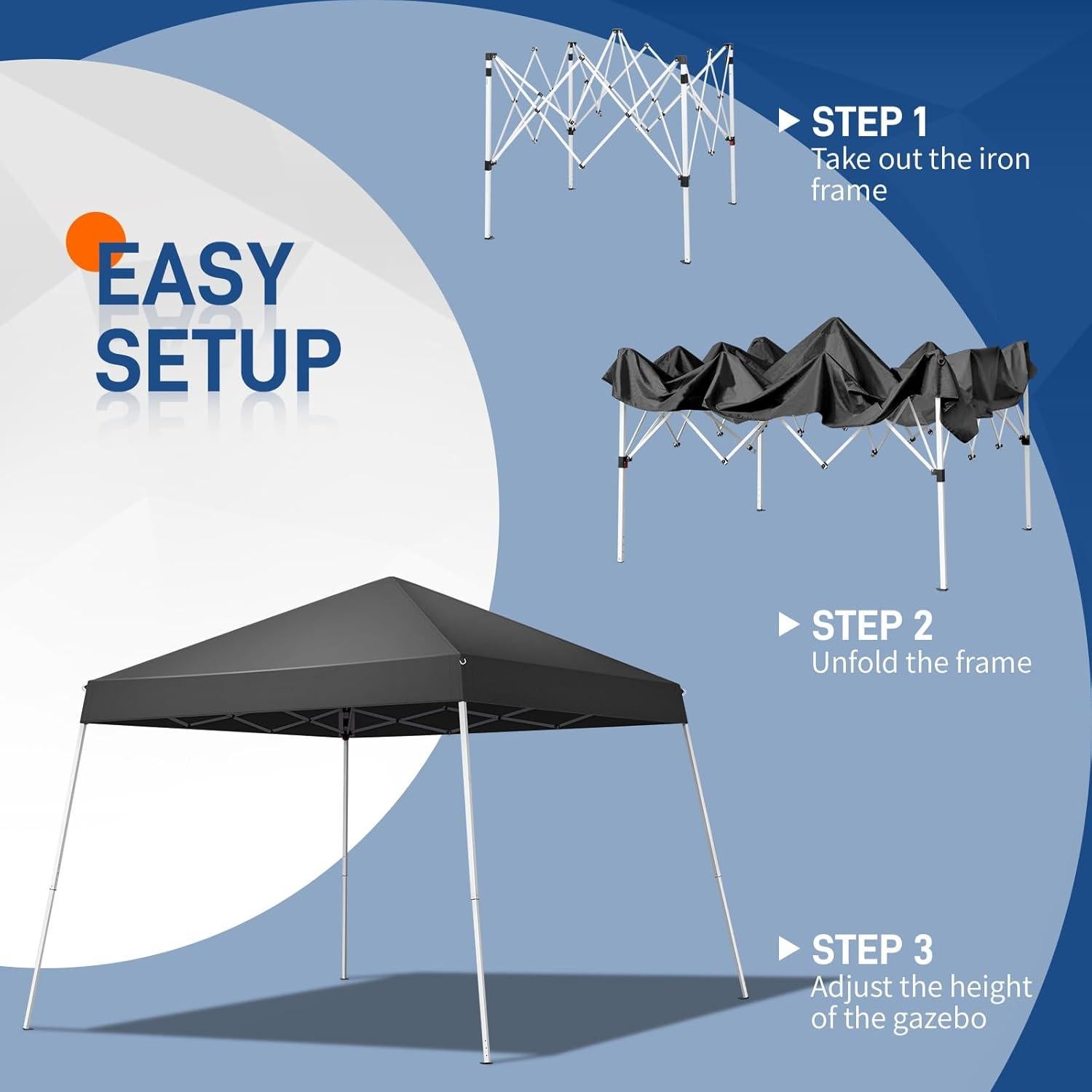 EASY SETUP

STEP 1
Take out the iron frame

STEP 2
Unfold the frame

STEP 3
Adjust the height of the gazebo