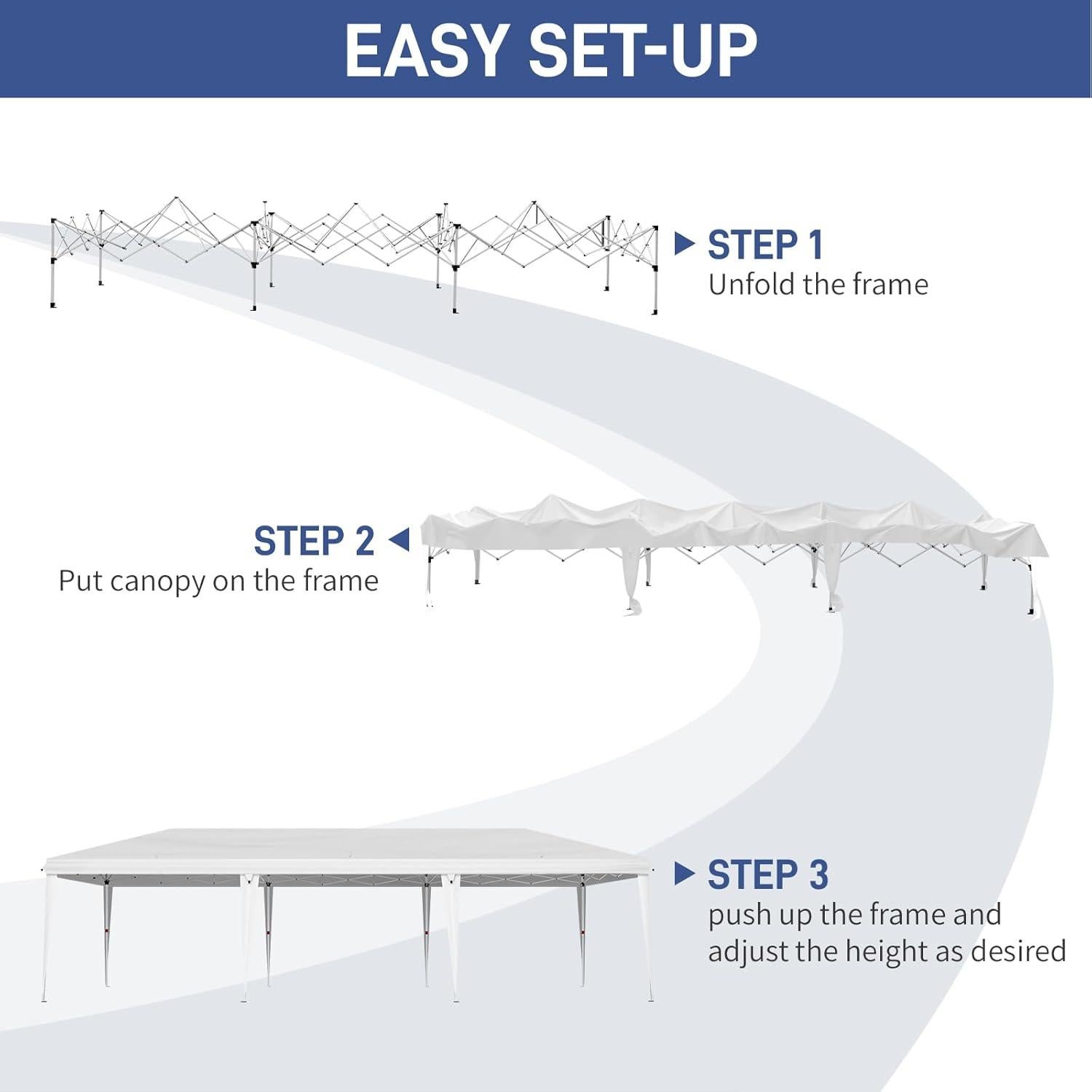 EASY SET-UP

STEP 1
Unfold the frame

STEP 2
Put canopy on the frame

STEP 3
push up the frame and adjust the height as desired