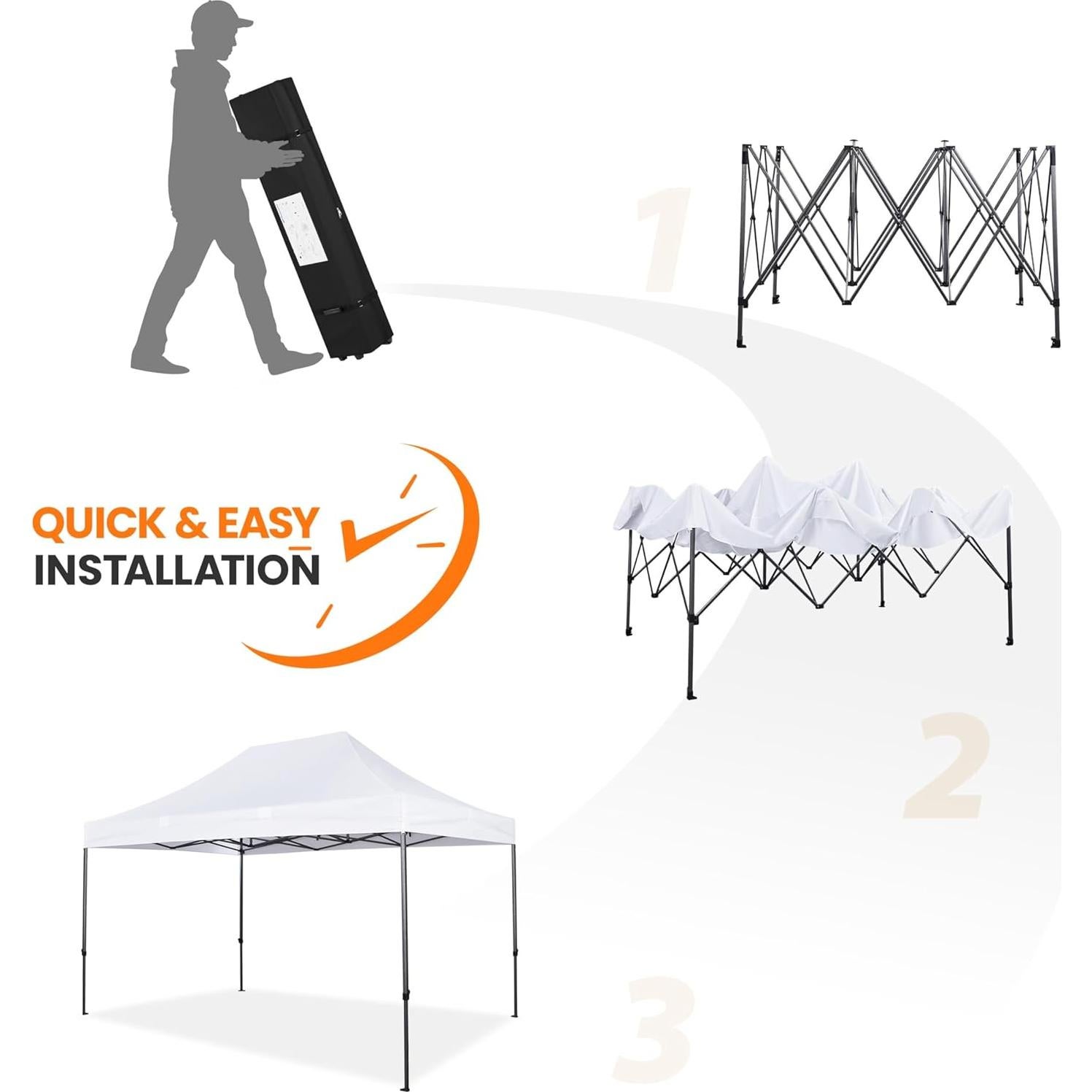 1

QUICK & EASY
INSTALLATION

2

3