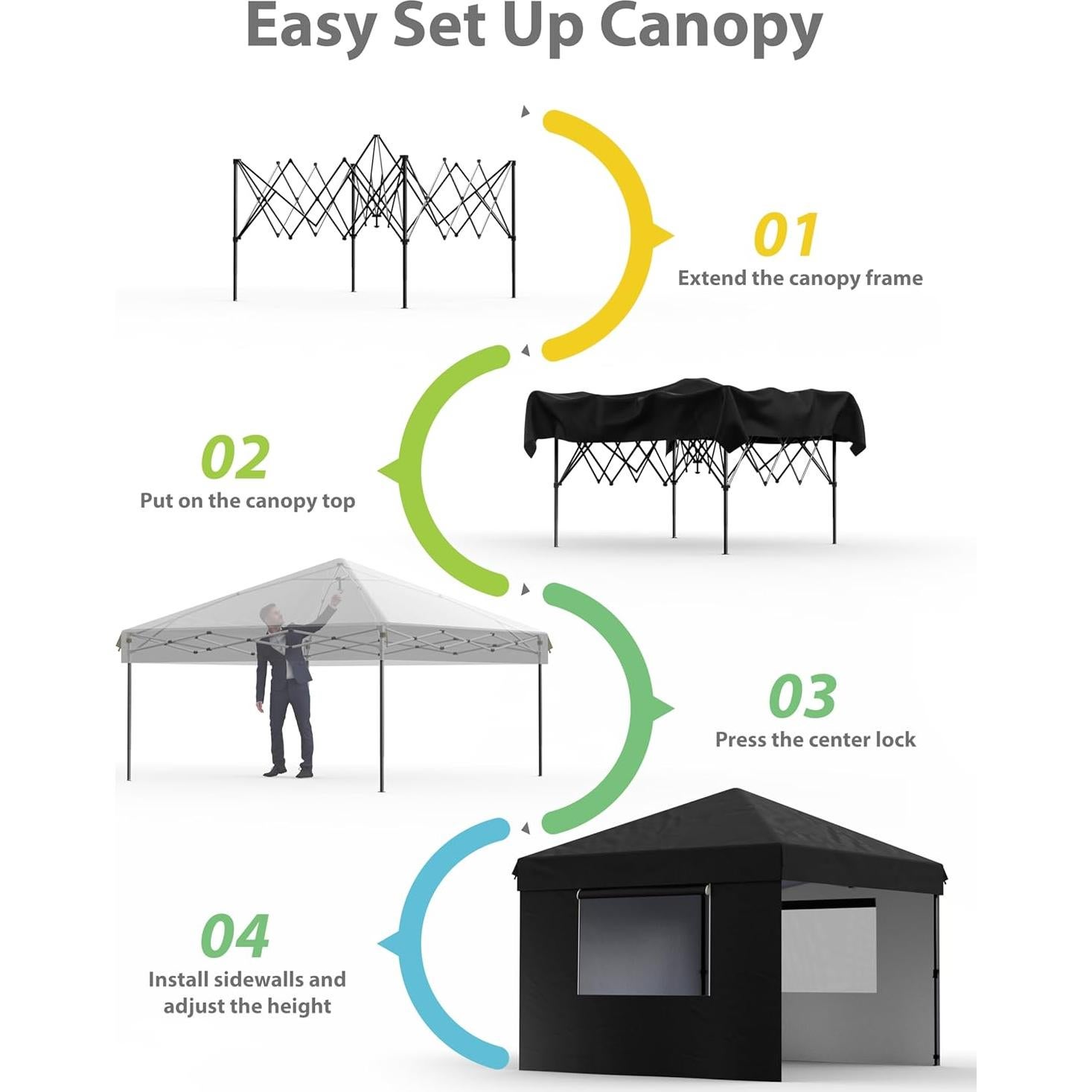 Easy Set Up Canopy

01
Extend the canopy frame

02
Put on the canopy top

03
Press the center lock

04
Install sidewalls and adjust the height