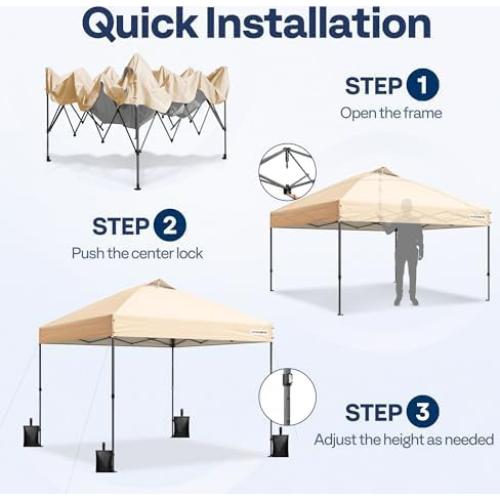 Quick Installation

STEP 1
Open the frame

STEP 2
Push the center lock

STEP 3
Adjust the height as needed