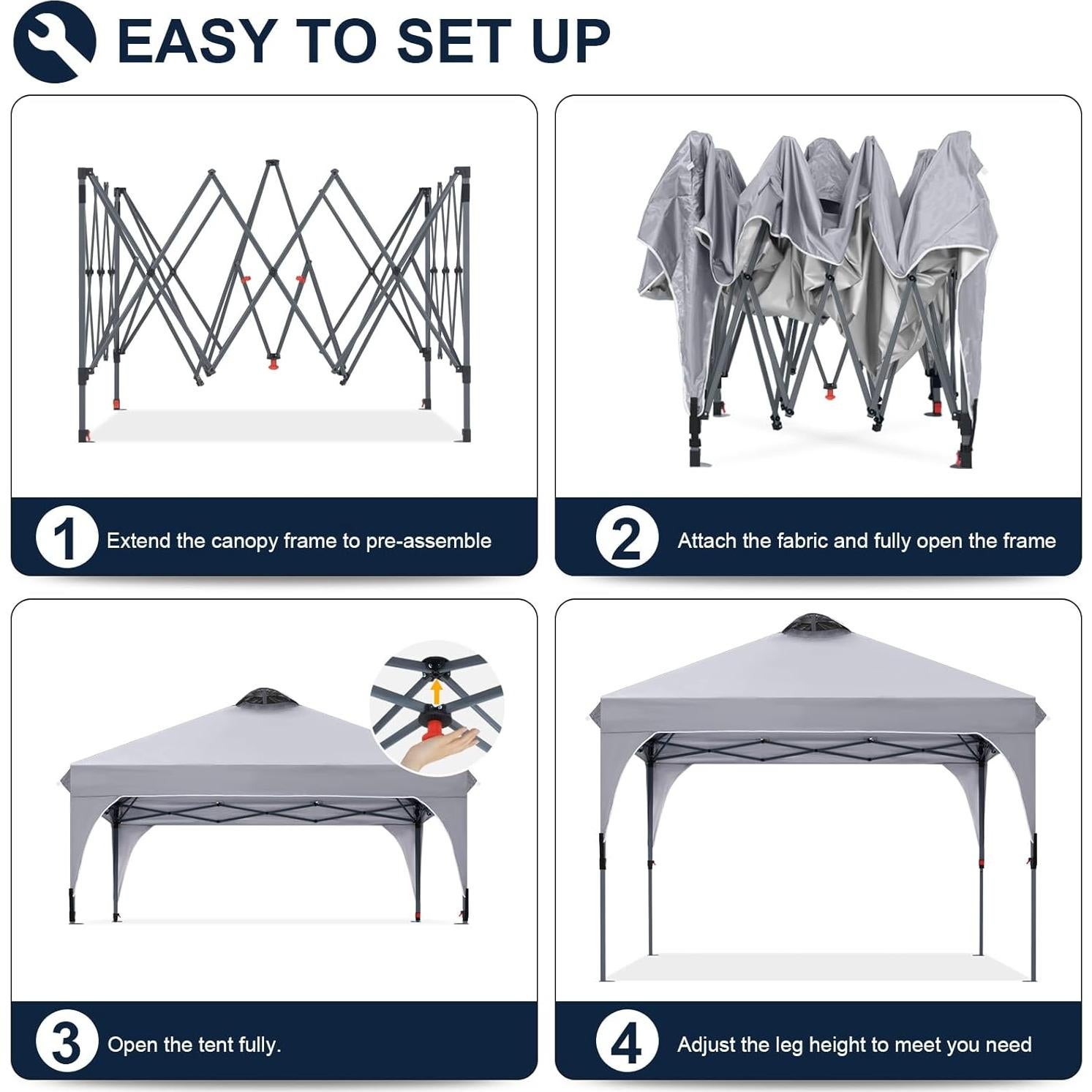 EASY TO SET UP

1 Extend the canopy frame to pre-assemble

2 Attach the fabric and fully open the frame

3 Open the tent fully.

4 Adjust the leg height to meet you need