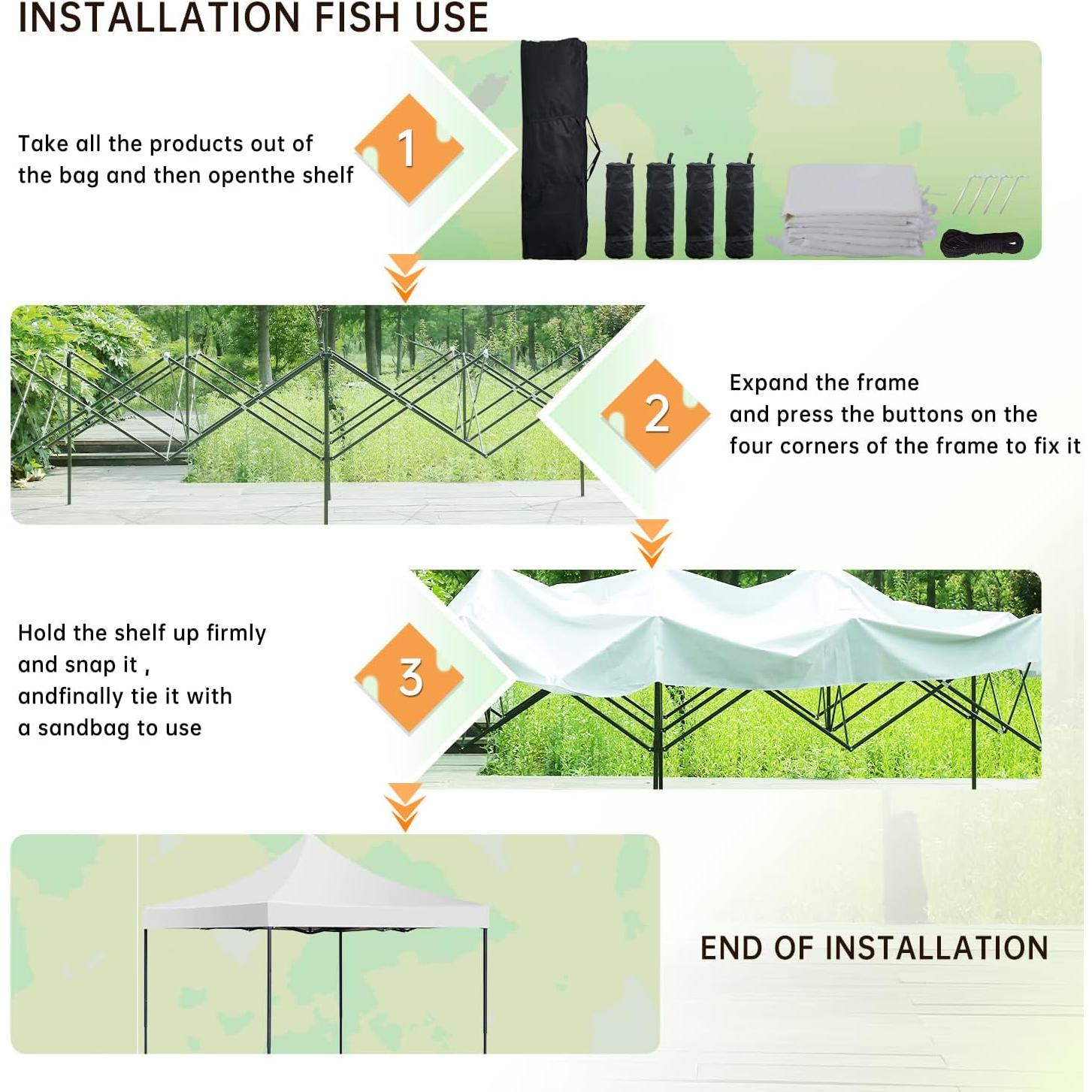 INSTALLATION FISH USE

Take all the products out of the bag and then openthe shelf

1

2

Expand the frame
and press the buttons on the four corners of the frame to fix it

Hold the shelf up firmly
and snap it ,
andfinally tie it with
a sandbag to use

3

END OF INSTALLATION