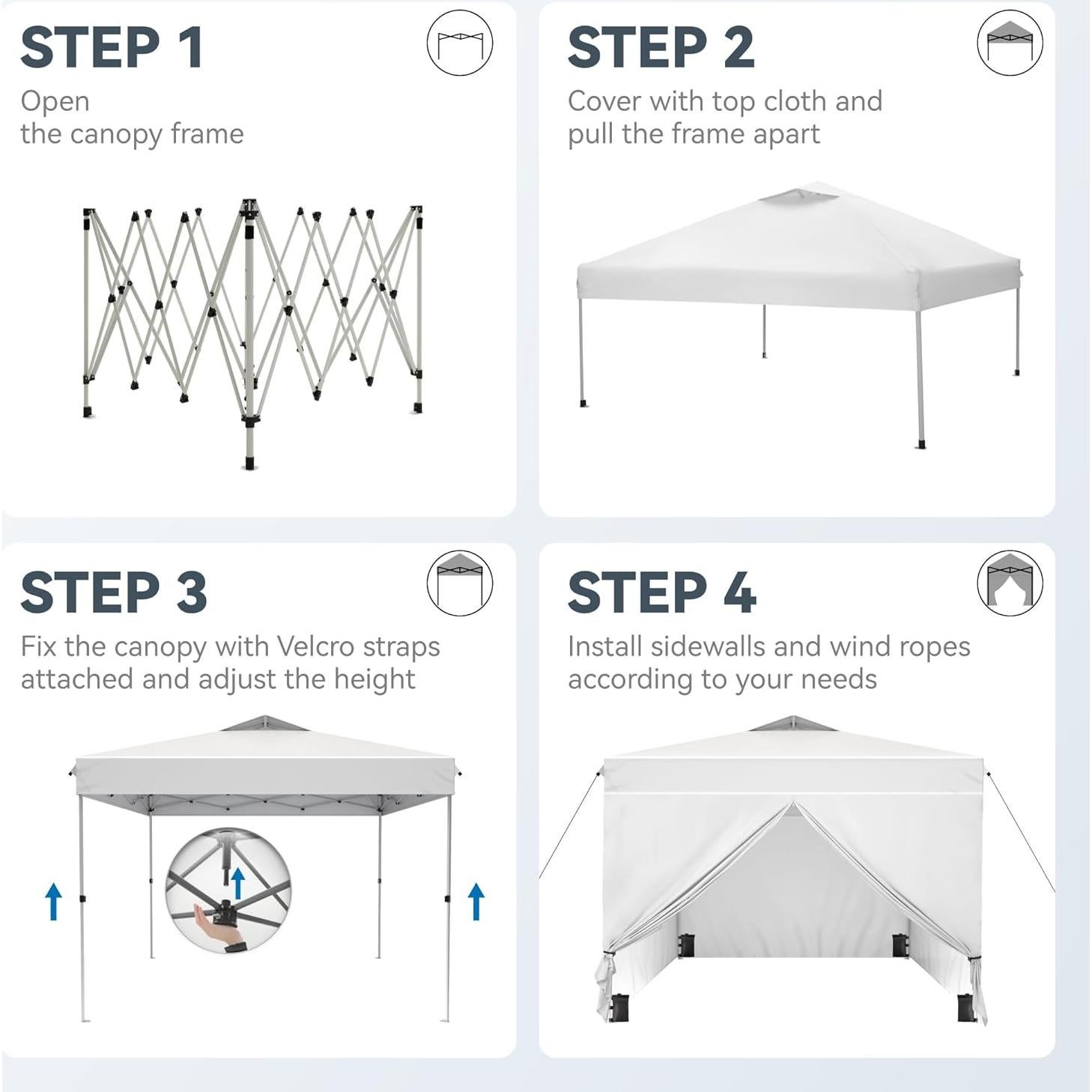 STEP 1
Open
the canopy frame

STEP 2
Cover with top cloth and
pull the frame apart

STEP 3
Fix the canopy with Velcro straps
attached and adjust the height

STEP 4
Install sidewalls and wind ropes
according to your needs