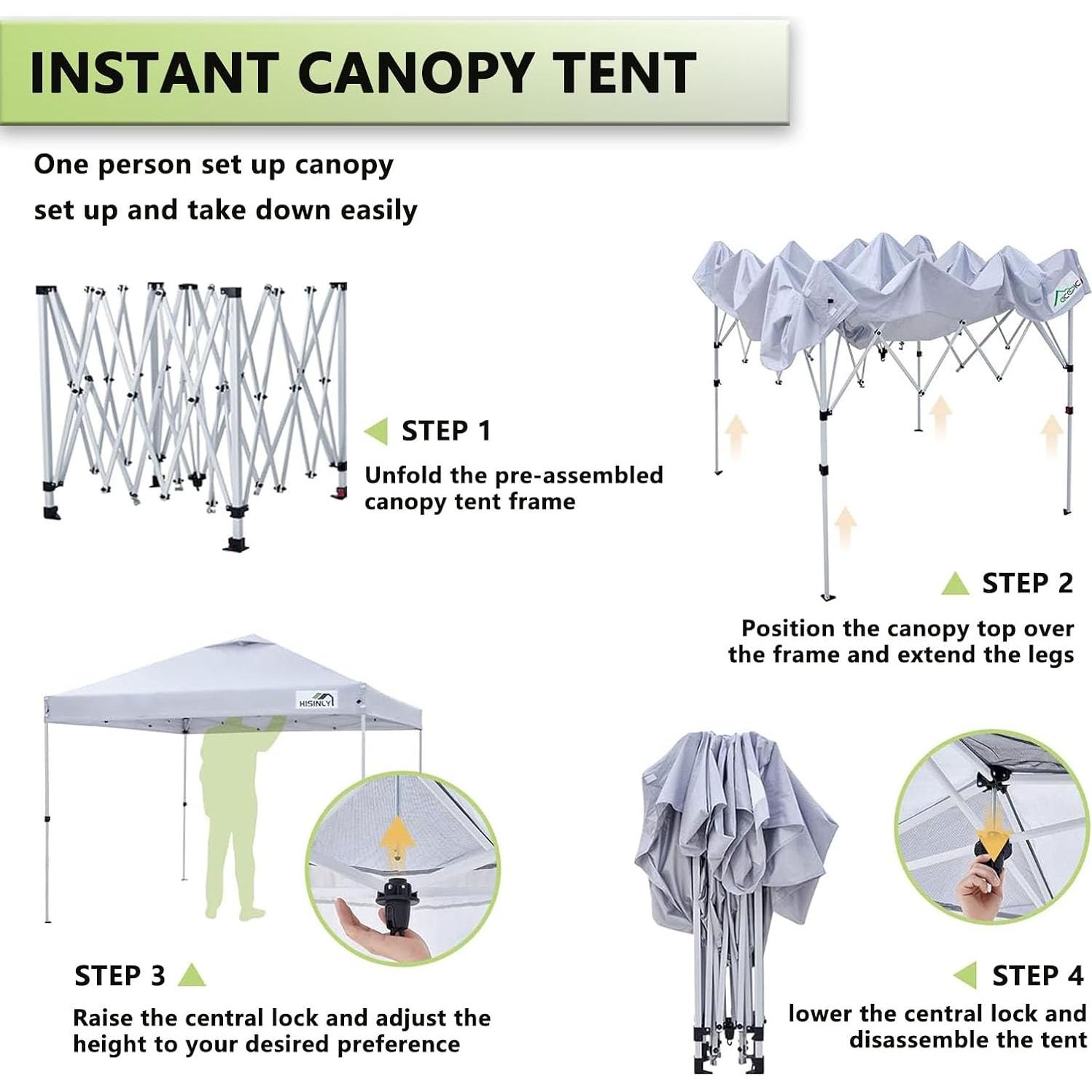 INSTANT CANOPY TENT

One person set up canopy
set up and take down easily

STEP 1
Unfold the pre-assembled canopy tent frame

STEP 2
Position the canopy top over the frame and extend the legs

HISINLY

STEP 3
Raise the central lock and adjust the height to your desired preference

STEP 4
lower the central lock and disassemble the tent