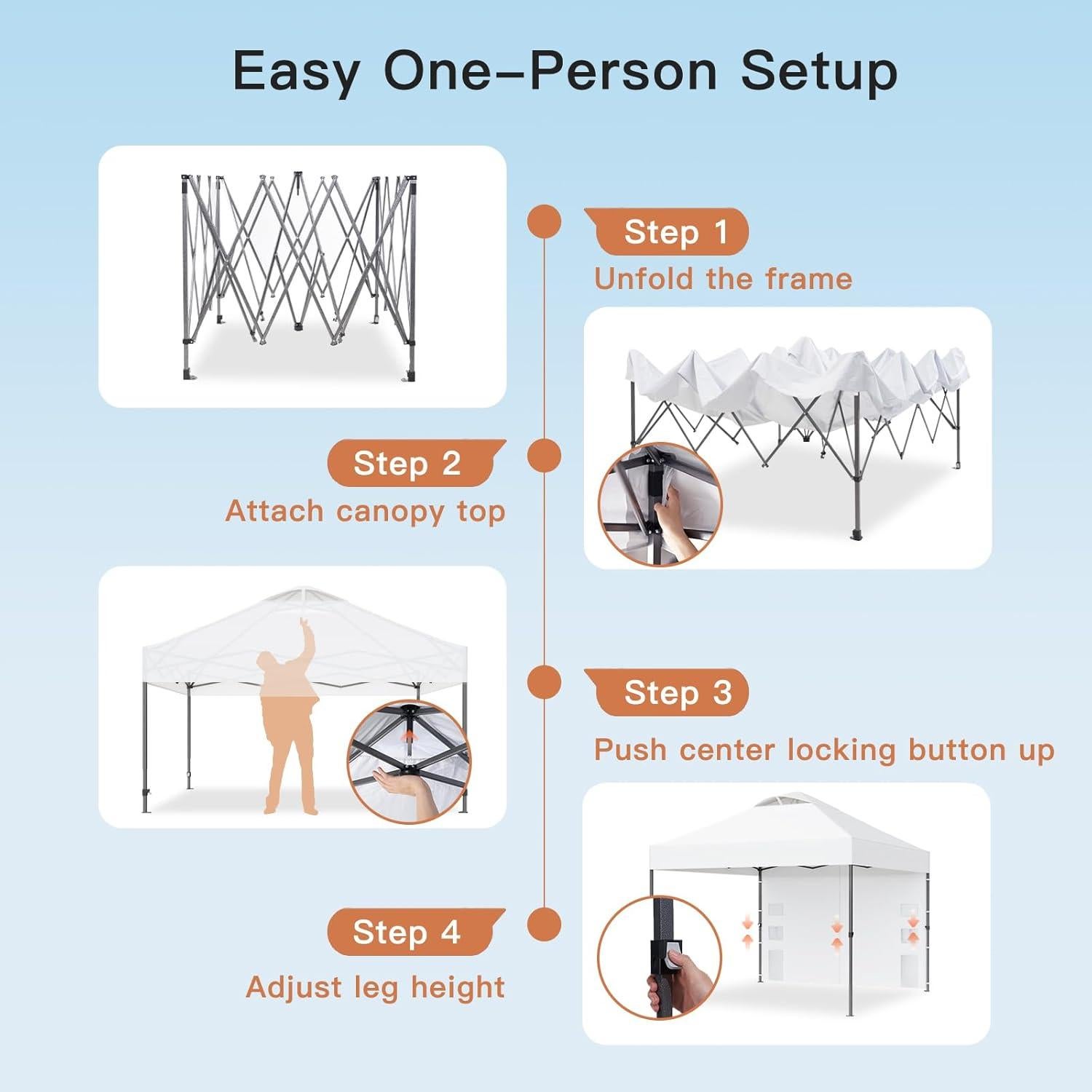 Easy One–Person Setup

Step 1
Unfold the frame

Step 2
Attach canopy top

Step 3
Push center locking button up

Step 4
Adjust leg height