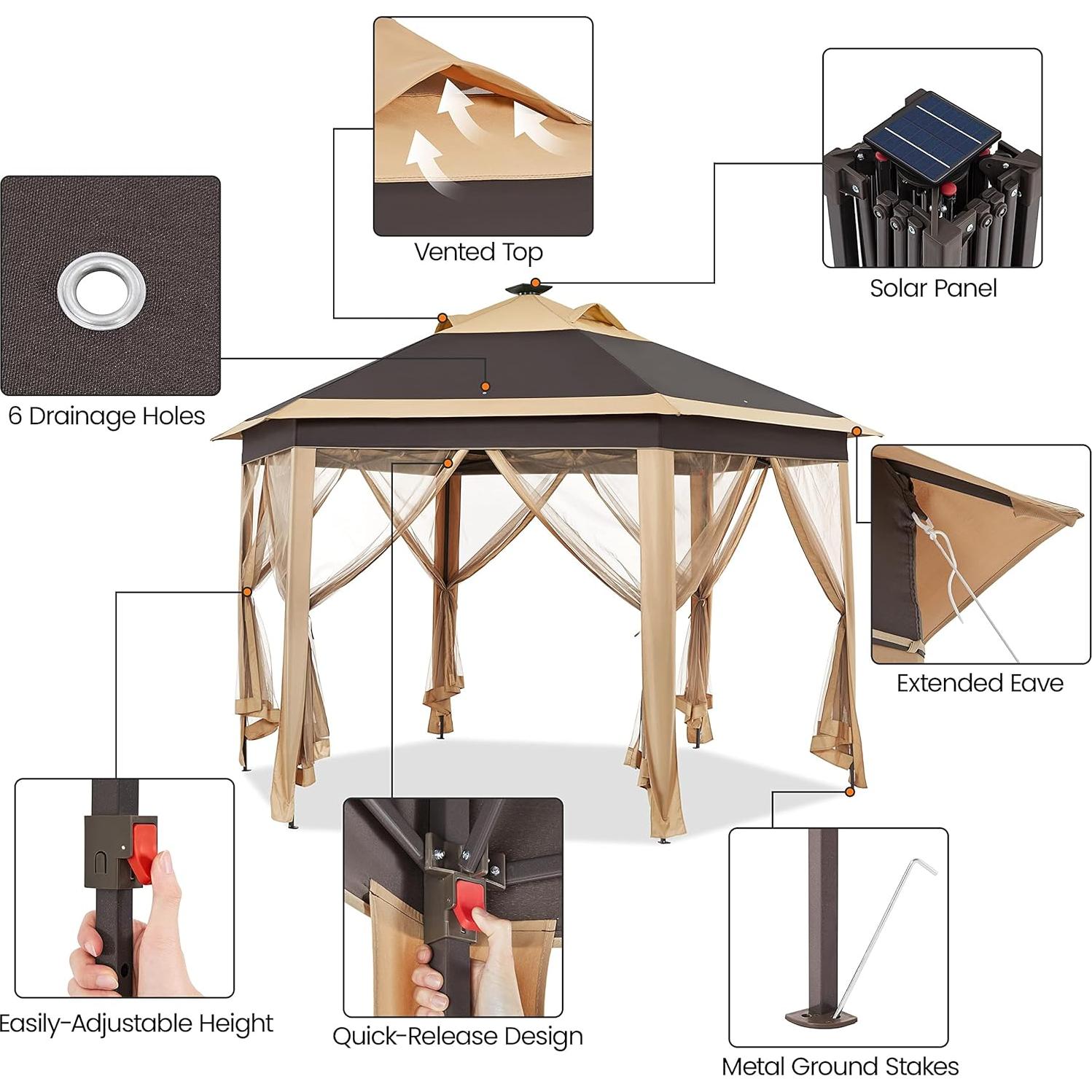 Vented Top

Solar Panel

6 Drainage Holes

Extended Eave

Easily-Adjustable Height

Quick-Release Design

Metal Ground Stakes