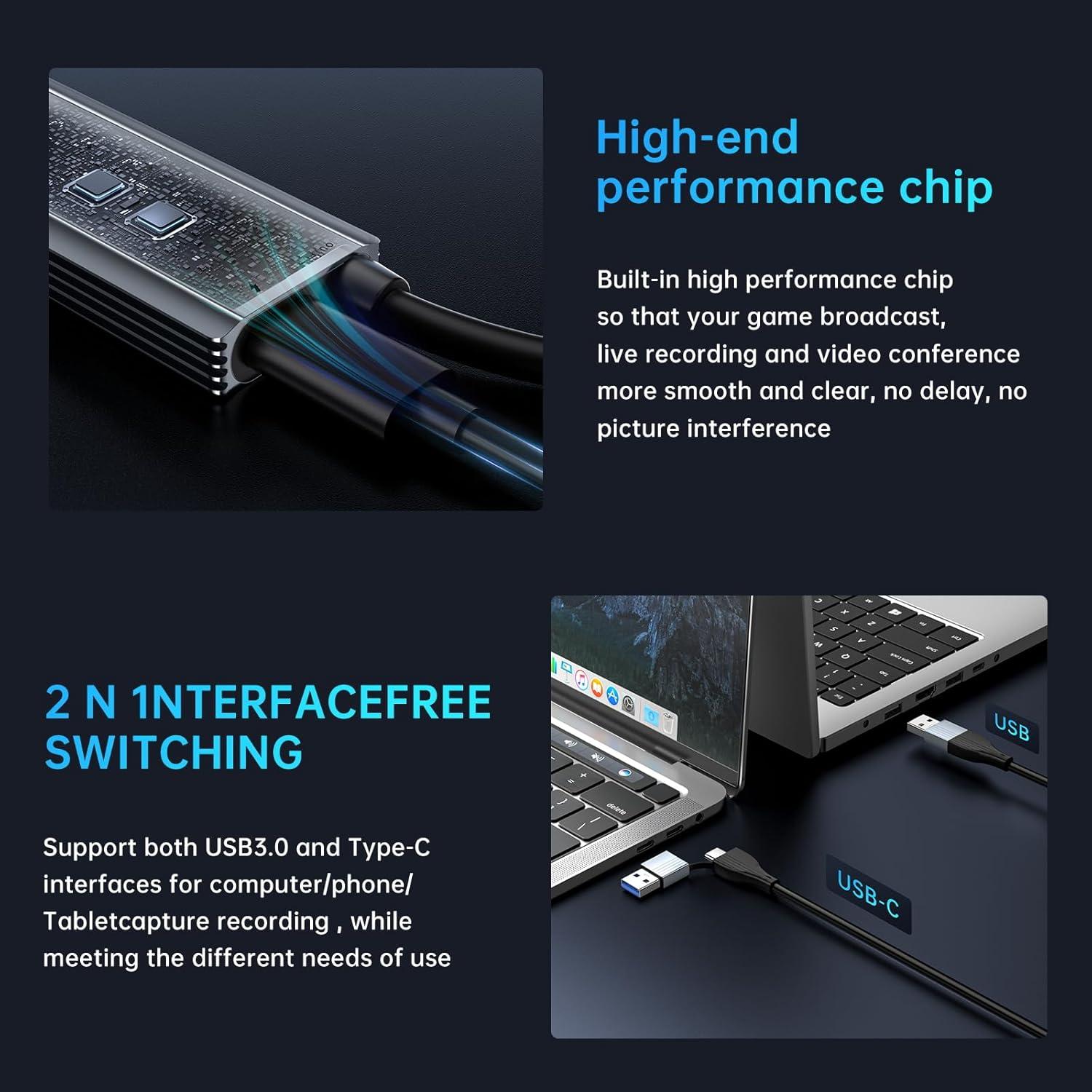 High-end performance chip

Built-in high performance chip so that your game broadcast, live recording and video conference more smooth and clear, no delay, no picture interference

2 N 1NTERFACEFREE SWITCHING

Support both USB3.0 and Type-C interfaces for computer/phone/ Tabletcapture recording , while meeting the different needs of use

USB

USB-C