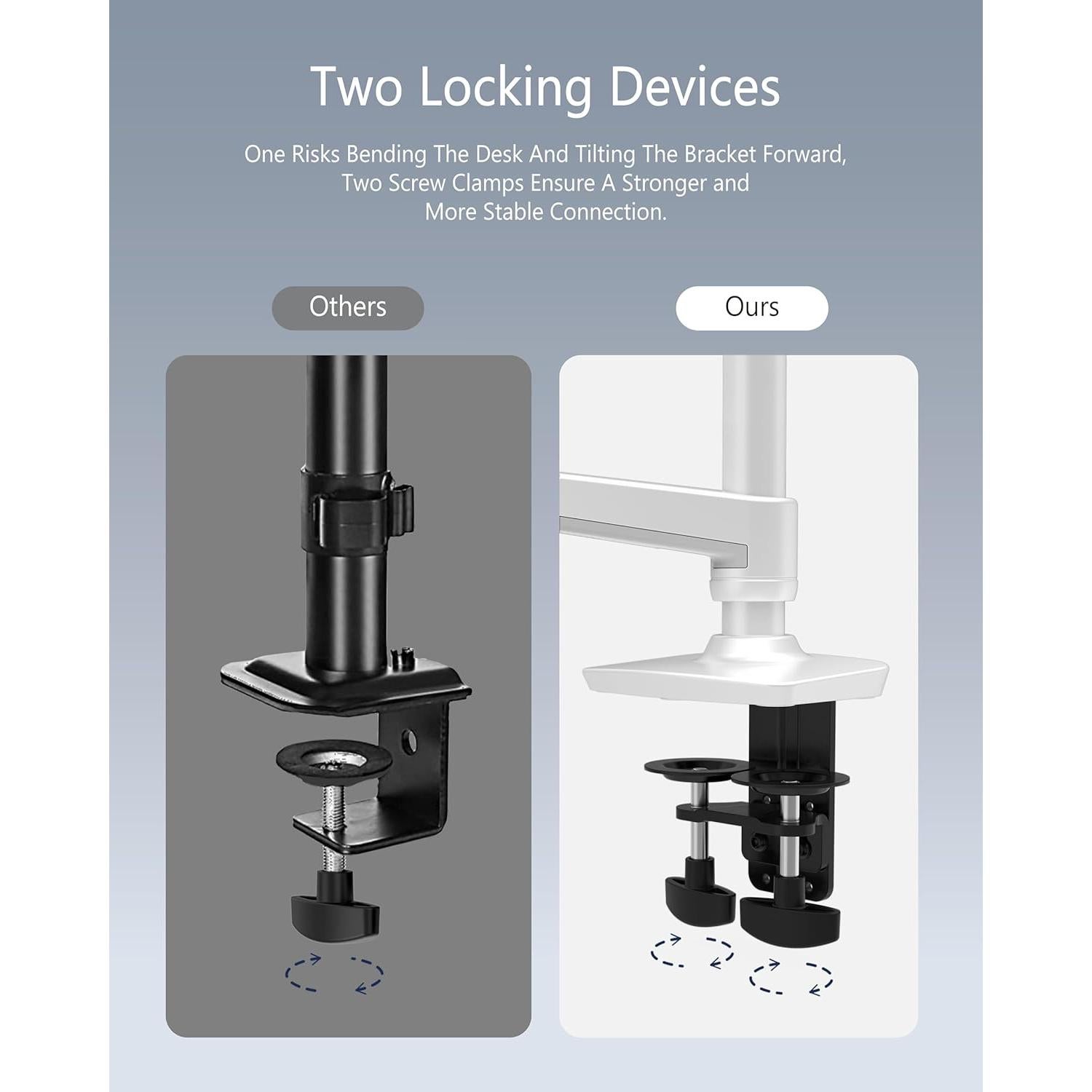 Two Locking Devices

One Risks Bending The Desk And Tilting The Bracket Forward, Two Screw Clamps Ensure A Stronger and More Stable Connection.

Others

Ours