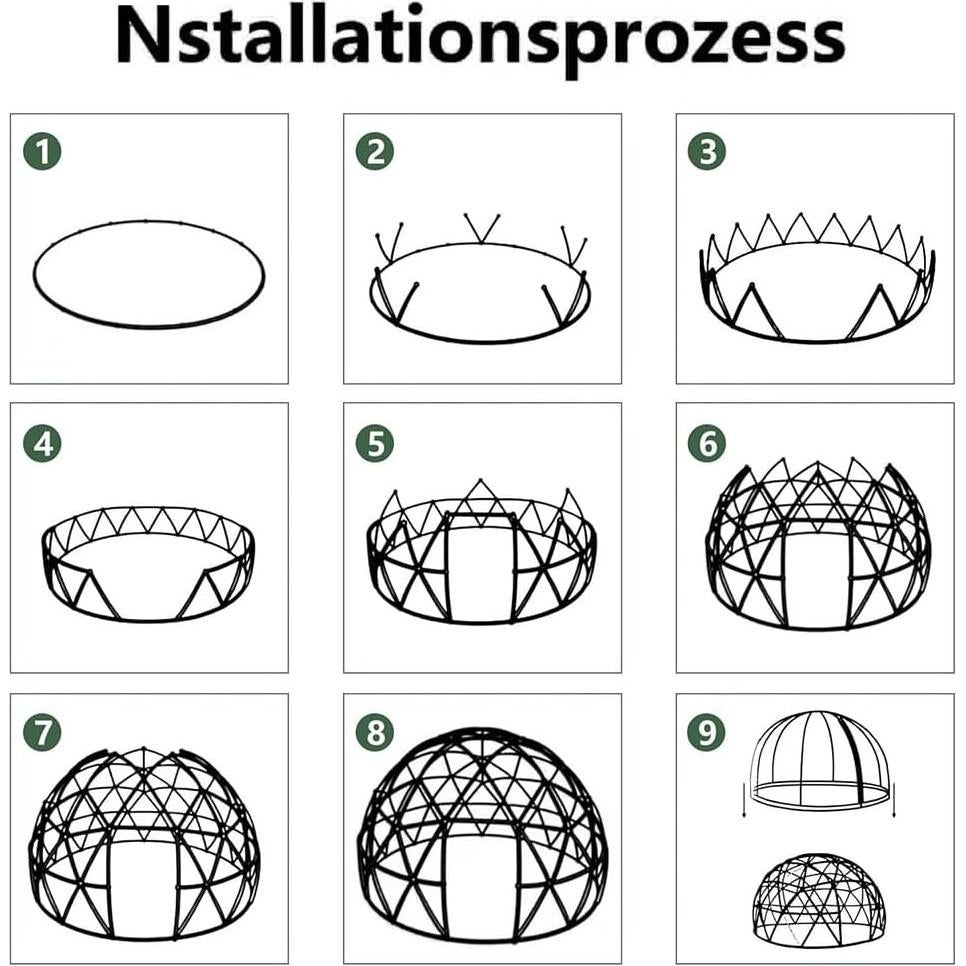 Nstallationsprozess

1

2

3

4

5

6

7

8

9