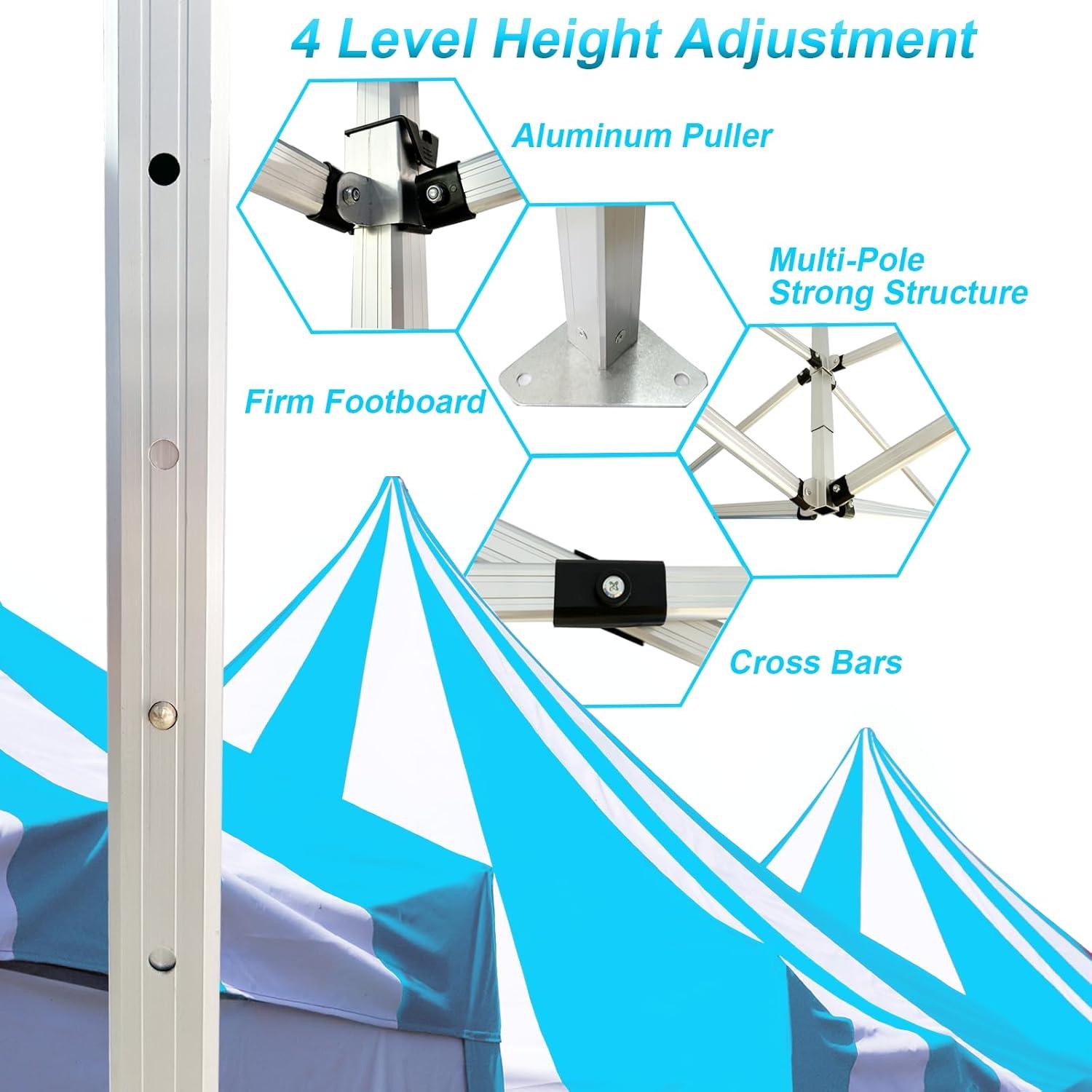 4 Level Height Adjustment

Aluminum Puller

Multi-Pole Strong Structure

Firm Footboard

Cross Bars