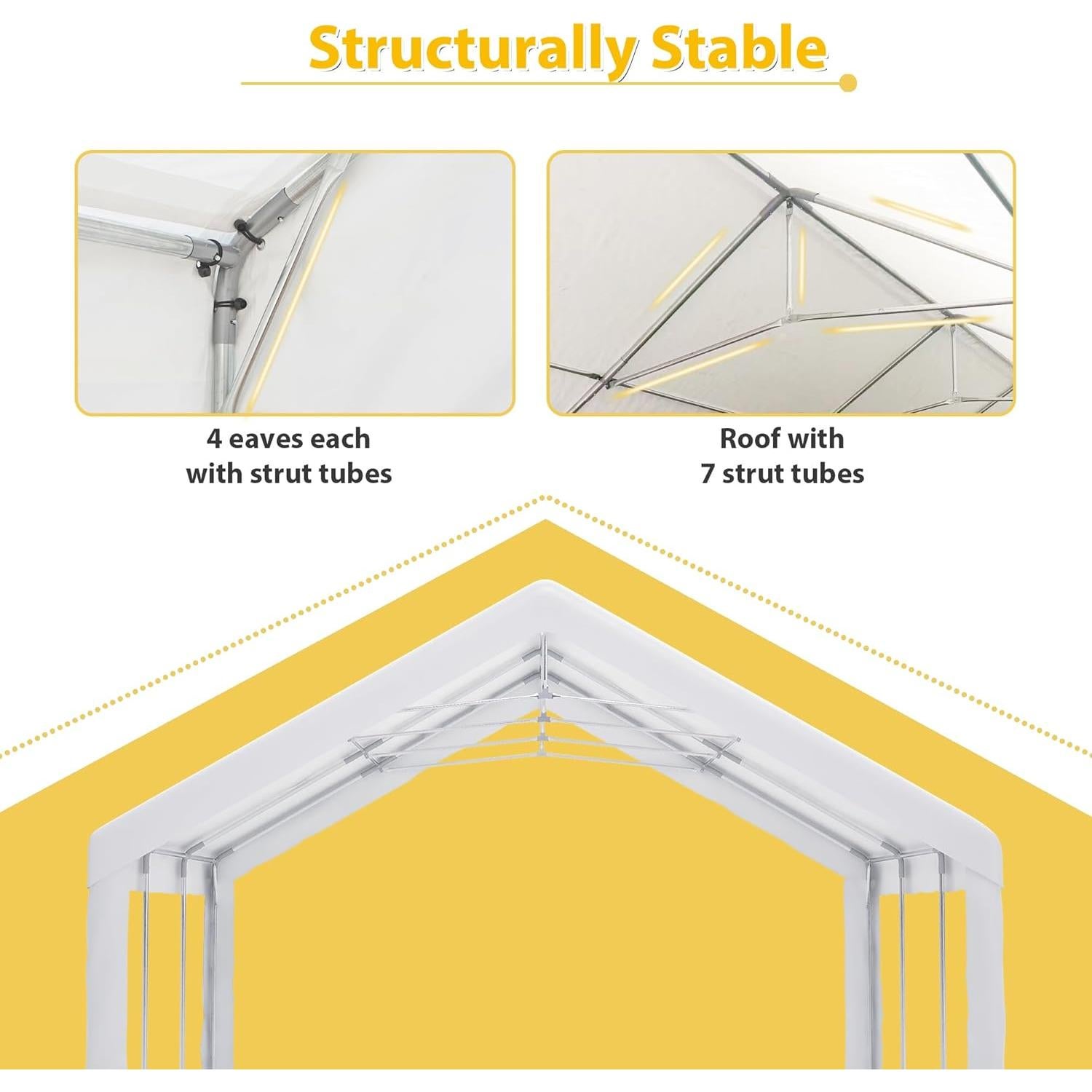 Structurally Stable

4 eaves each with strut tubes

Roof with 7 strut tubes