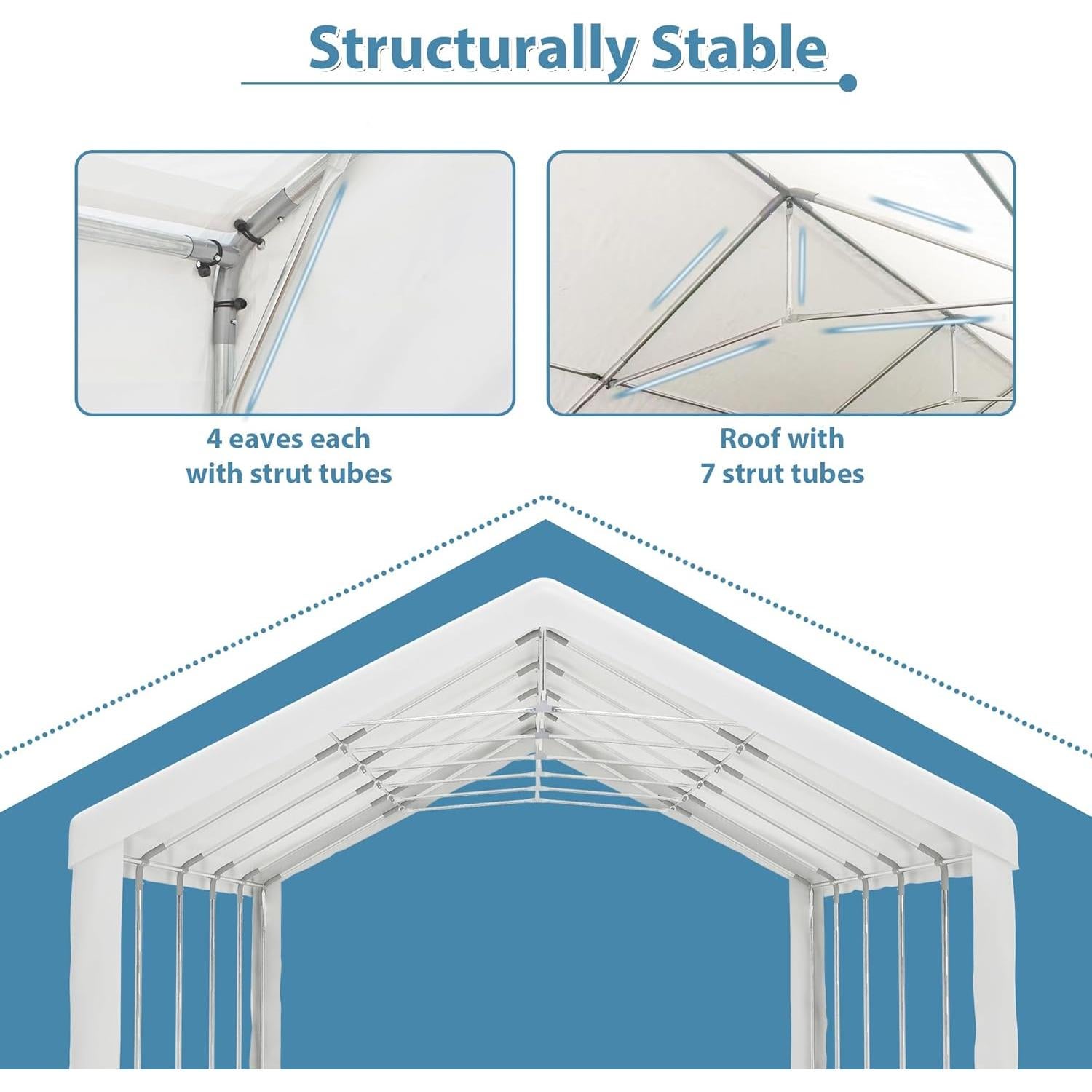 Structurally Stable

4 eaves each with strut tubes

Roof with 7 strut tubes